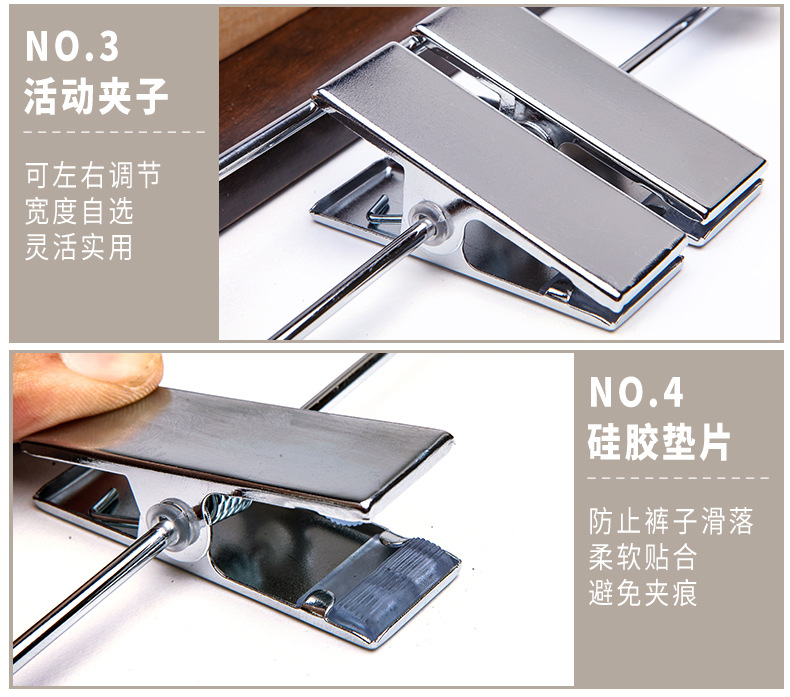 NO.3
活动夹子

可左右调节
宽度自选
灵活实用

NO.4
硅胶垫片

防止裤子滑落
柔软贴合
避免夹痕