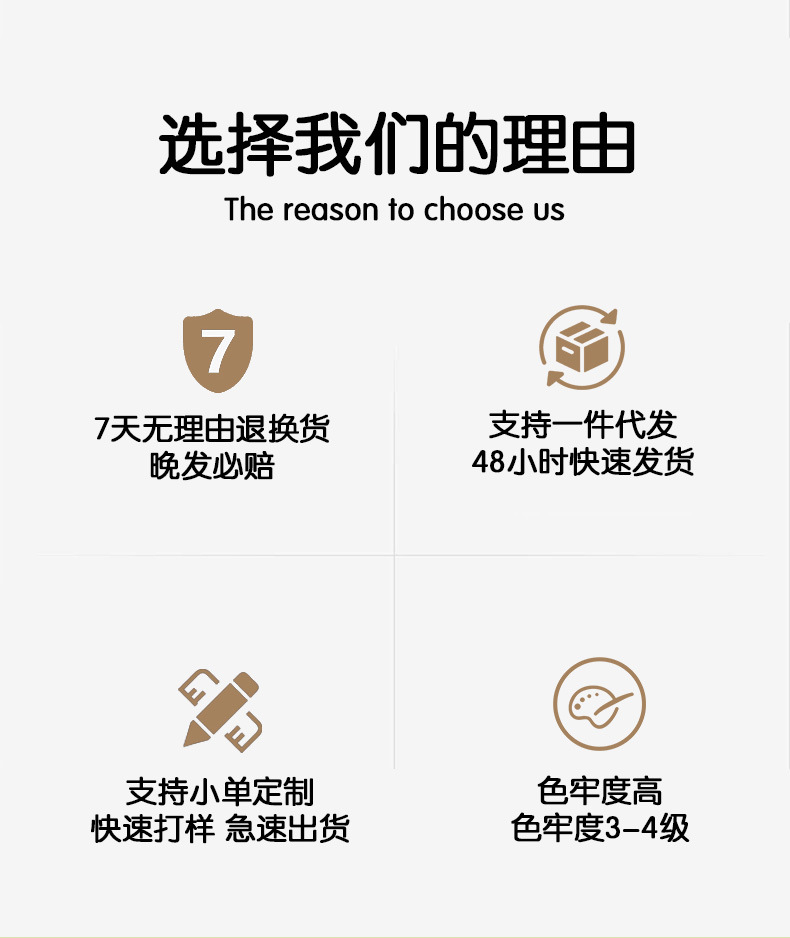 选择我们的理由

The reason to choose us

7

7天无理由退换货
晚发必赔

支持一件代发
48小时快速发货

支持小单定制
快速打样 急速出货

色牢度高
色牢度3-4级