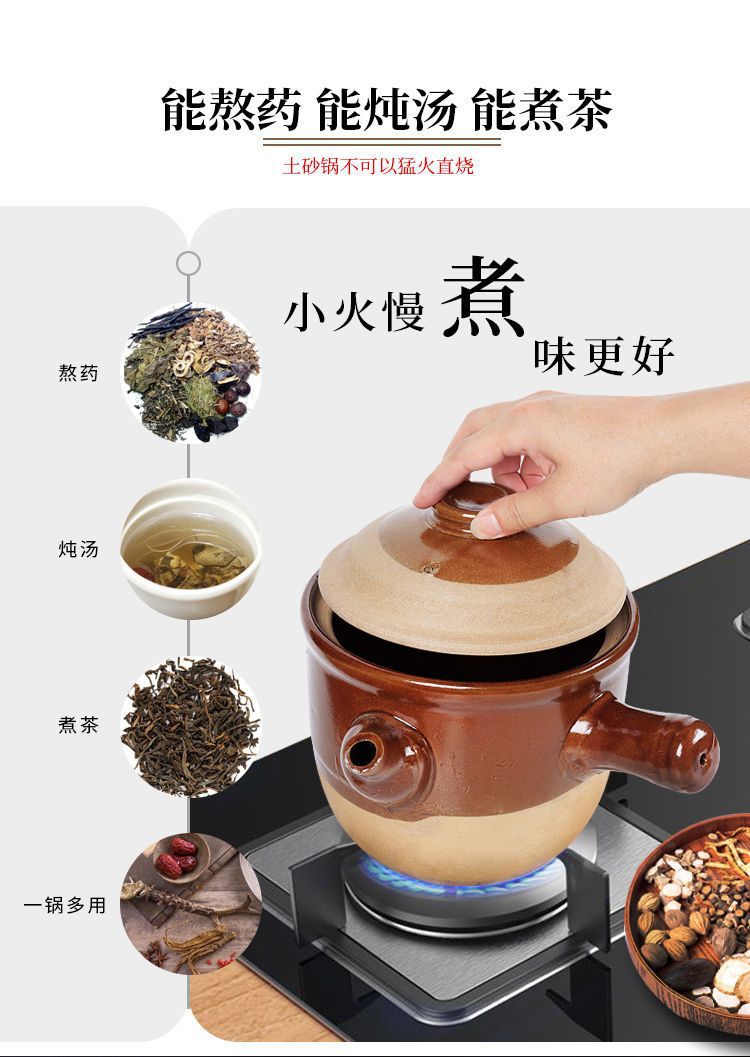 能熬药 能炖汤 能煮茶

土砂锅不可以猛火直烧

小火慢煮味更好

熬药

炖汤

煮茶

一锅多用