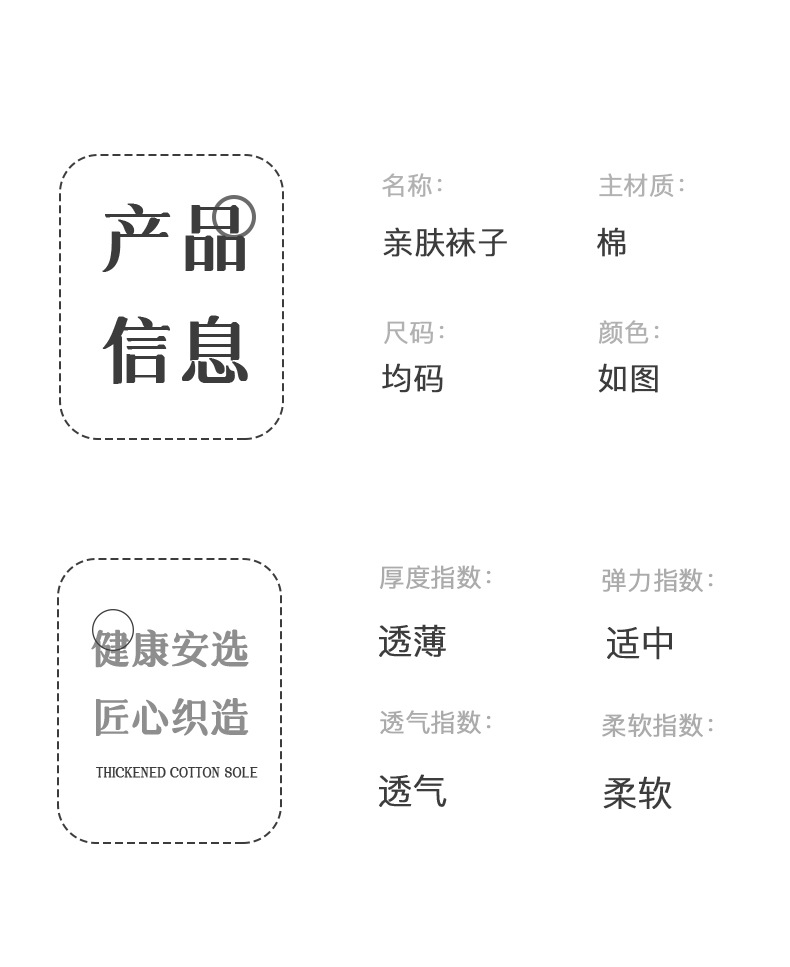 产品
信息

名称:
亲肤袜子

主材质:
棉

尺码:
均码

颜色:
如图

健康安选
匠心织造
THICKENED COTTON SOLE

厚度指数:
透薄

弹力指数:
适中

透气指数:
透气

柔软指数:
柔软