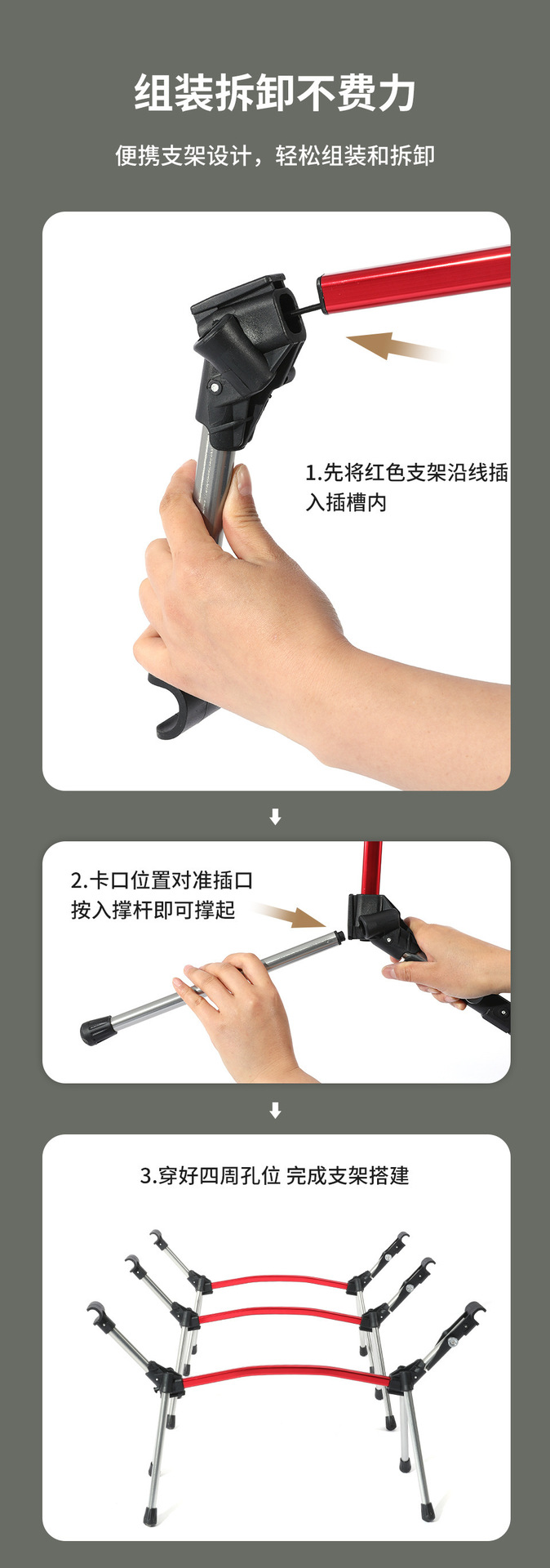 组装拆卸不费力

便携支架设计，轻松组装和拆卸

1.先将红色支架沿线插入插槽内

2.卡口位置对准插口
按入撑杆即可撑起

3.穿好四周孔位 完成支架搭建