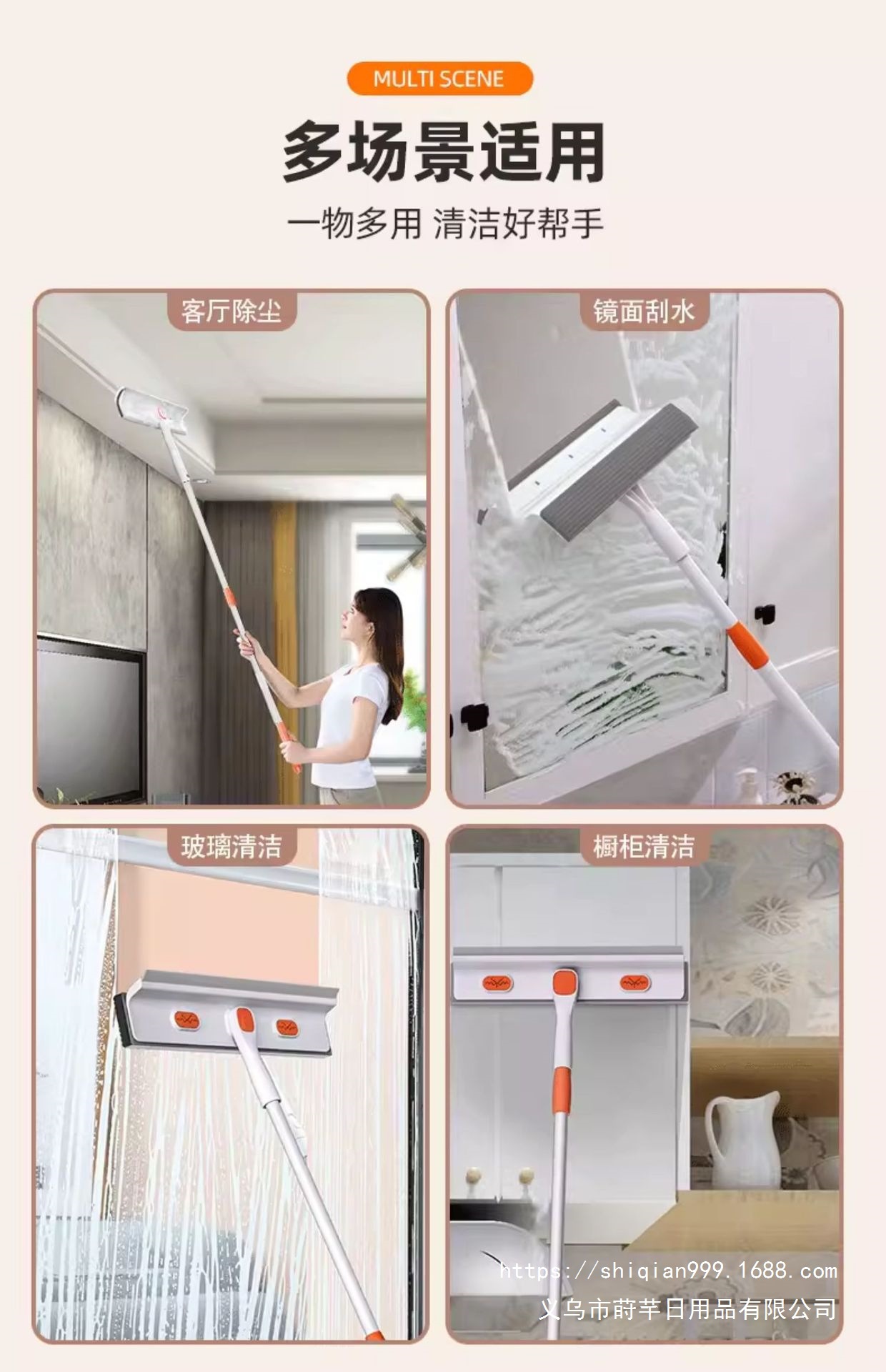 MULTI SCENE

多场景适用

一物多用 清洁好帮手

客厅除尘

镜面刮水

玻璃清洁

橱柜清洁

https://shiqian999.1688.com
义乌市莳芊日用品有限公司