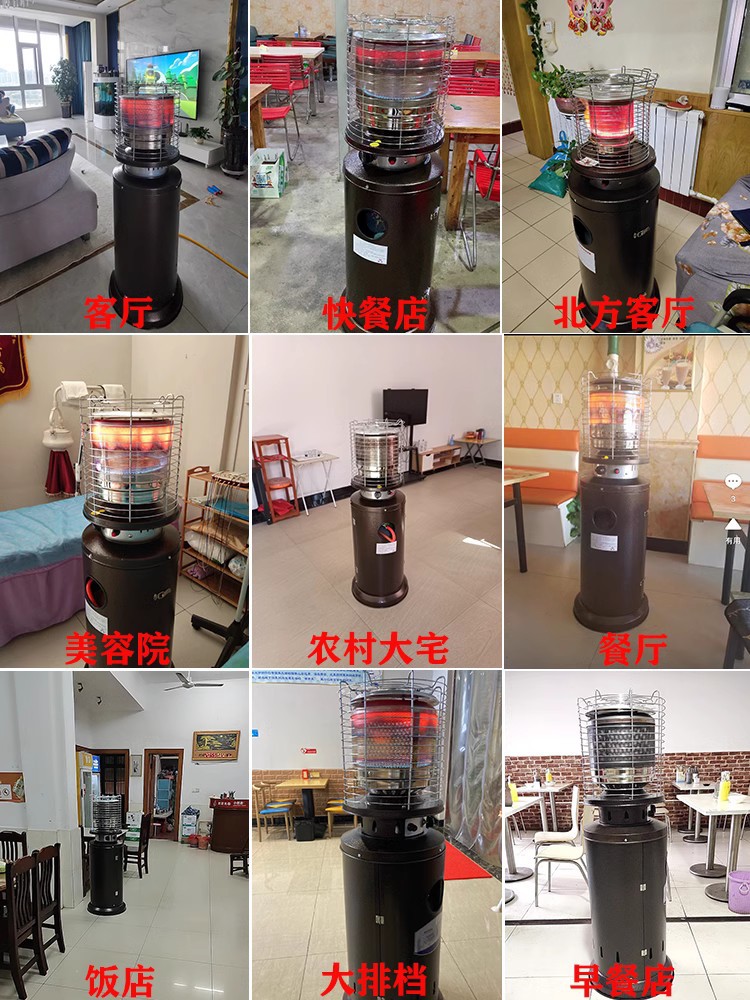 客厅

快餐店

北方客厅

美容院

农村大宅

餐厅

饭店

大排档

早餐店