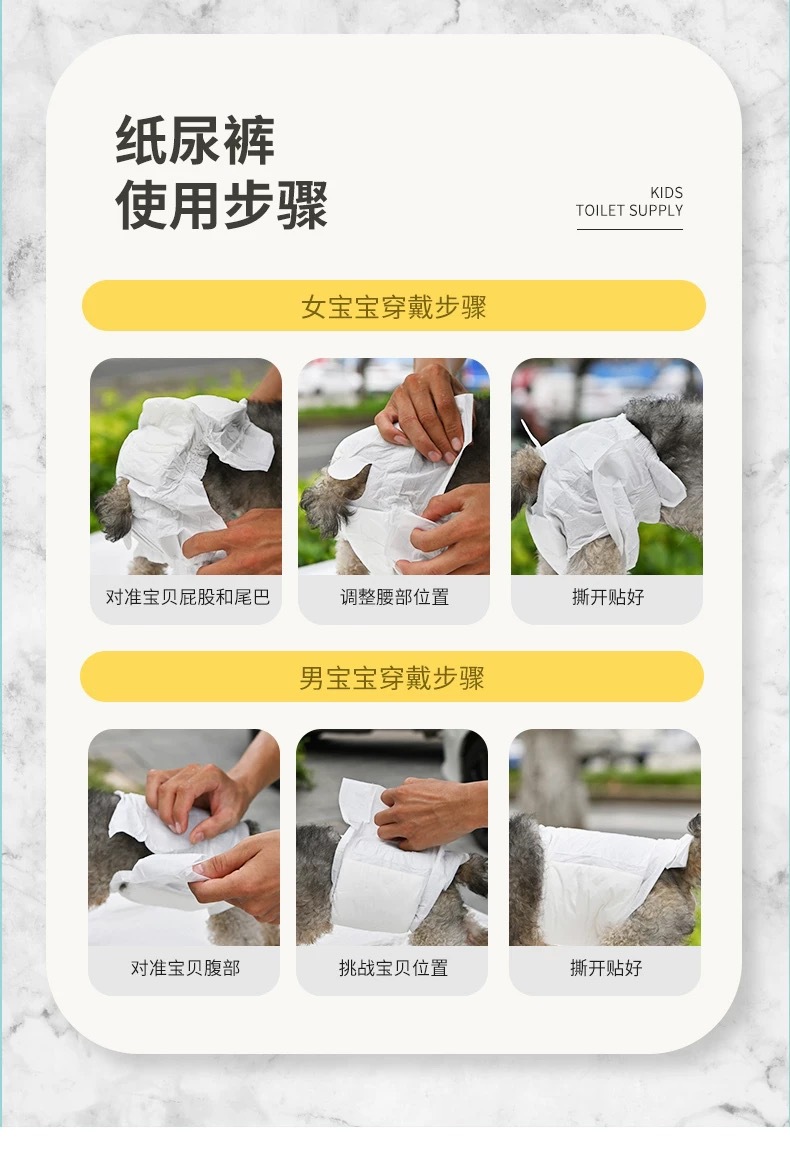 纸尿裤
使用步骤

KIDS
TOILET SUPPLY

女宝宝穿戴步骤

对准宝贝屁股和尾巴

调整腰部位置

撕开贴好

男宝宝穿戴步骤

对准宝贝腹部

挑战宝贝位置

撕开贴好