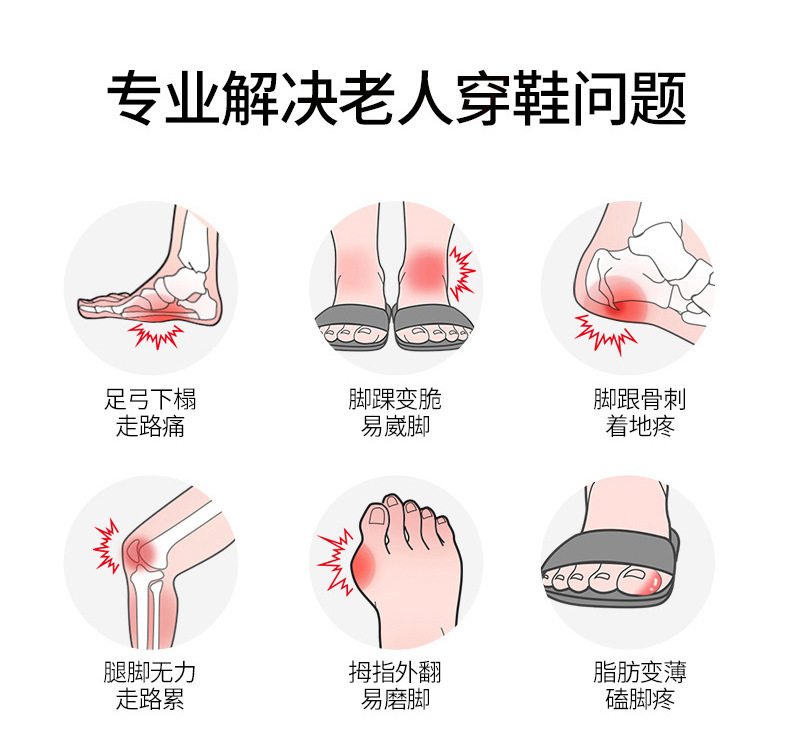 专业解决老人穿鞋问题

足弓下榻
走路痛

脚踝变脆
易崴脚

脚跟骨刺
着地疼

腿脚无力
走路累

拇指外翻
易磨脚

脂肪变薄
磕脚疼