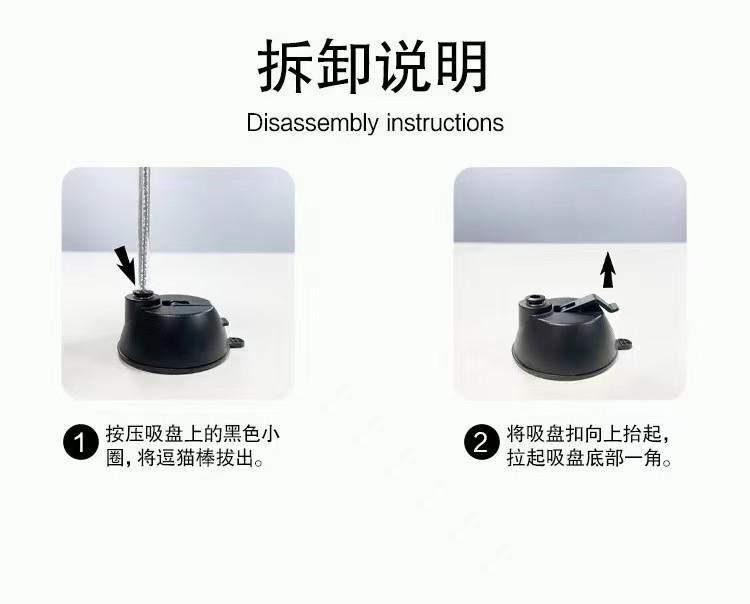 拆卸说明
Disassembly instructions

1 按压吸盘上的黑色小圈，将逗猫棒拔出。

2 将吸盘扣向上抬起，拉起吸盘底部一角。