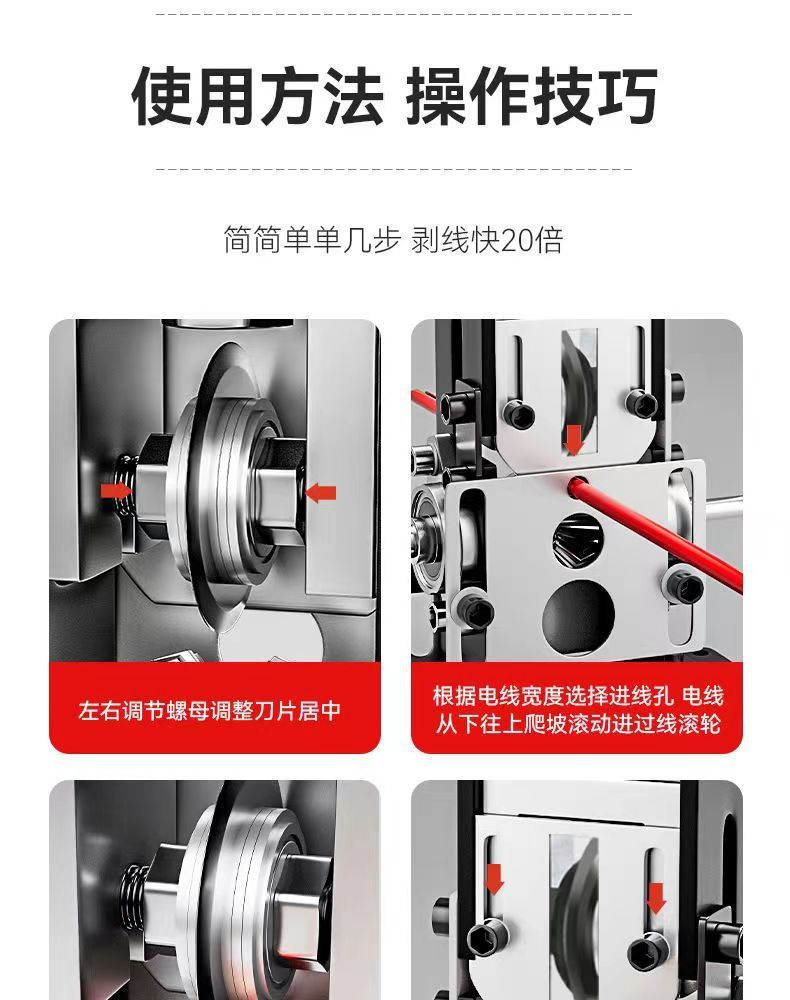 使用方法 操作技巧

简简单单几步 剥线快20倍

左右调节螺母调整刀片居中

根据电线宽度选择进线孔 电线从下往上爬坡滚动进过线滚轮