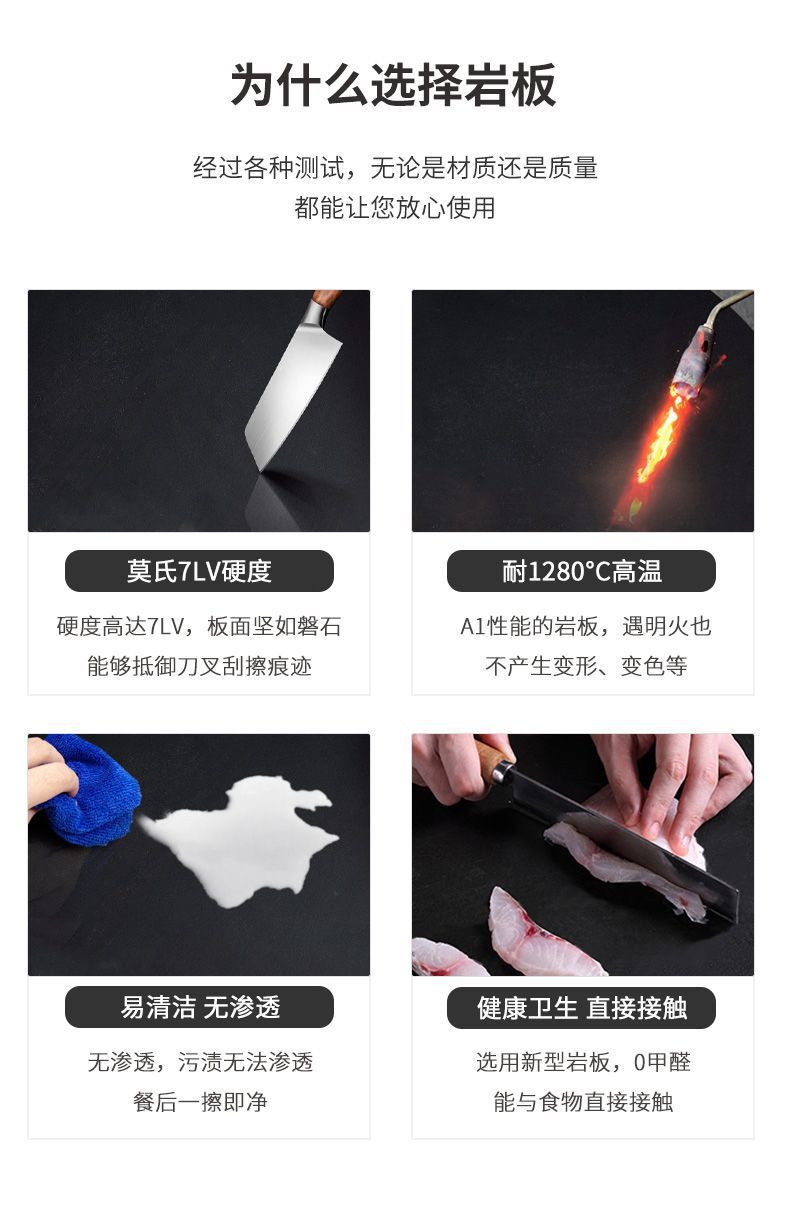 为什么选择岩板

经过各种测试，无论是材质还是质量
都能让您放心使用

莫氏7LV硬度

硬度高达7LV，板面坚如磐石
能够抵御刀叉刮擦痕迹

耐1280°C高温

A1性能的岩板，遇明火也
不产生变形、变色等

易清洁 无渗透

无渗透，污渍无法渗透
餐后一擦即净

健康卫生 直接接触

选用新型岩板，0甲醛
能与食物直接接触