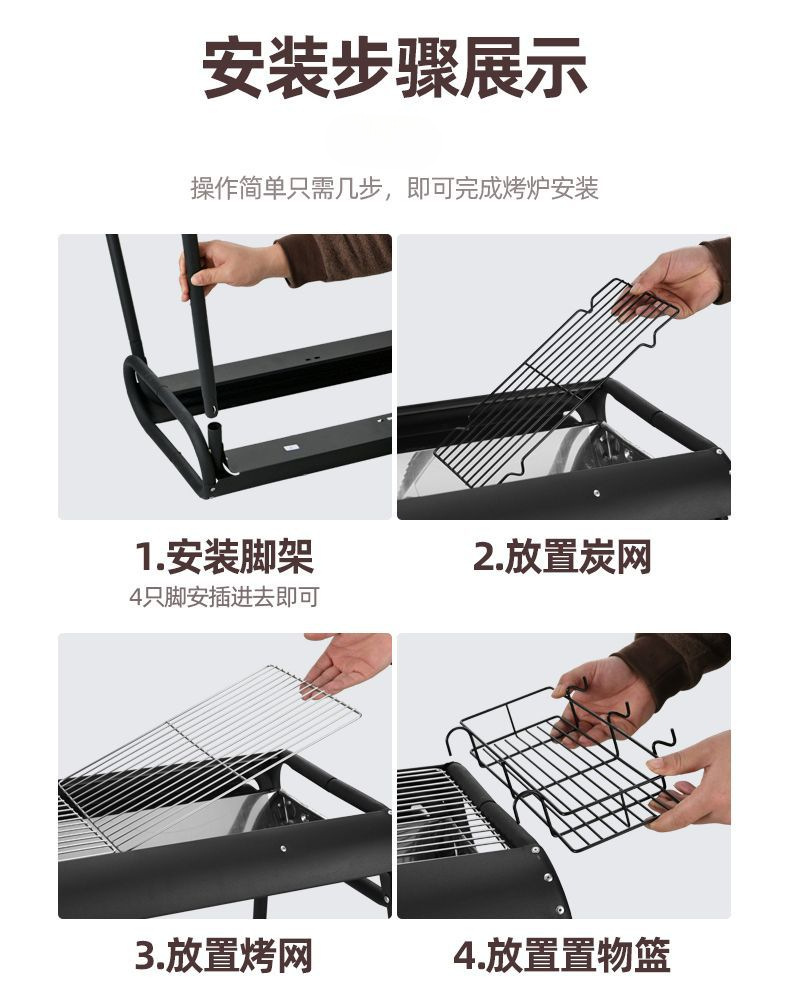 安装步骤展示

操作简单只需几步，即可完成烤炉安装

1.安装脚架
4只脚安插进去即可

2.放置炭网

3.放置烤网

4.放置置物篮