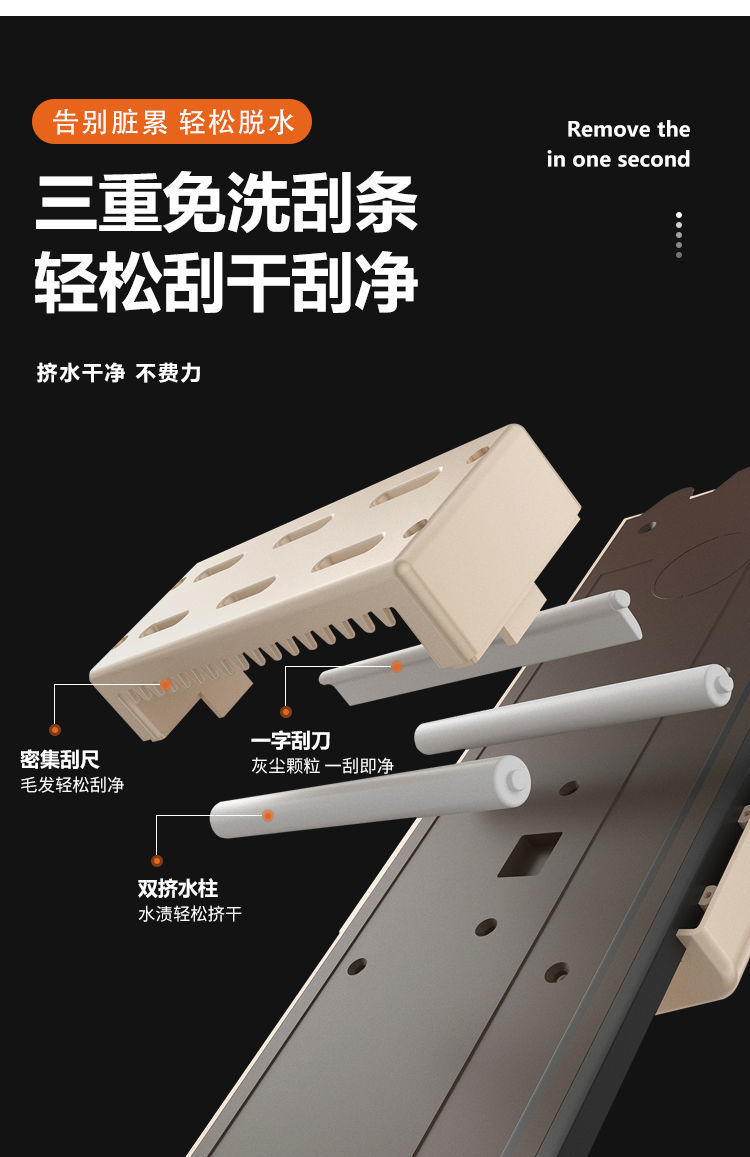 告别脏累 轻松脱水

Remove the in one second

三重免洗刮条
轻松刮干刮净

挤水干净 不费力

密集刮尺
毛发轻松刮净

一字刮刀
灰尘颗粒 一刮即净

双挤水柱
水渍轻松挤干