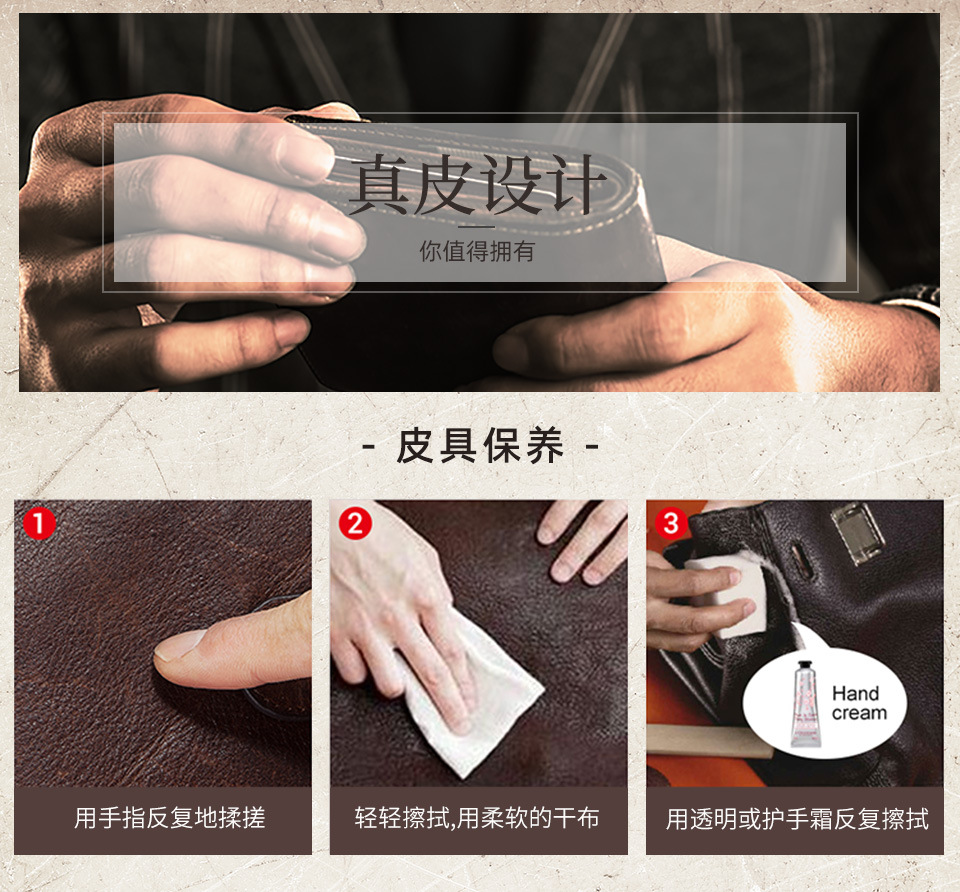 真皮设计

你值得拥有

- 皮具保养 -

1

用手指反复地揉搓

2

轻轻擦拭,用柔软的干布

3

Hand cream

用透明或护手霜反复擦拭