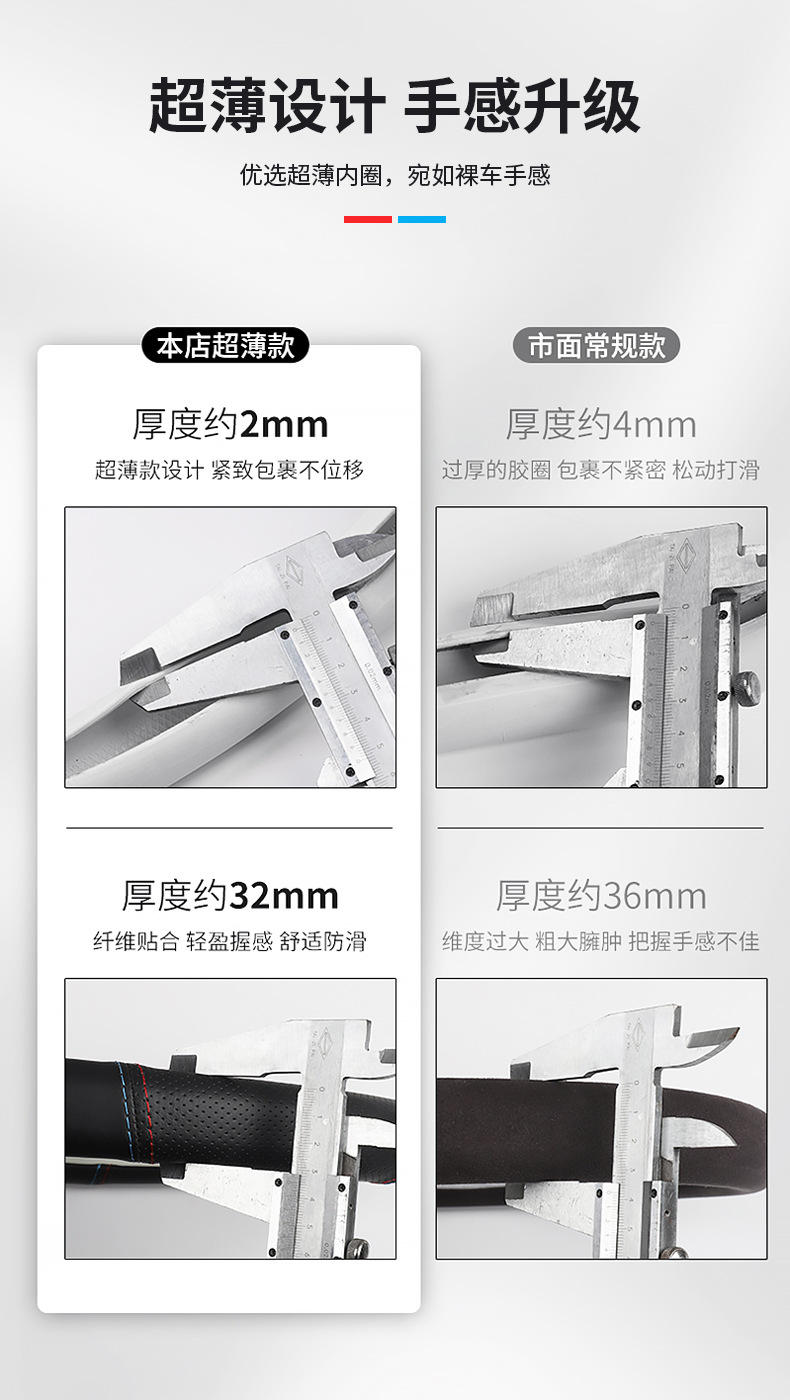 超薄设计 手感升级

优选超薄内圈，宛如裸车手感

本店超薄款

厚度约2mm

超薄款设计 紧致包裹不位移

厚度约32mm

纤维贴合 轻盈握感 舒适防滑

市面常规款

厚度约4mm

过厚的胶圈 包裹不紧密 松动打滑

厚度约36mm

维度过大 粗大臃肿 把握手感不佳