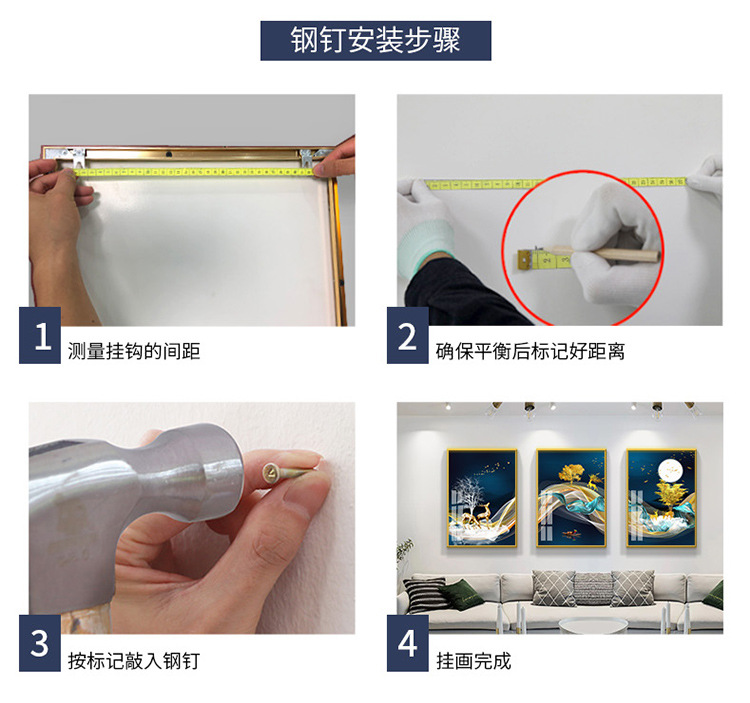 钢钉安装步骤

1 测量挂钩的间距

2 确保平衡后标记好距离

3 按标记敲入钢钉

4 挂画完成