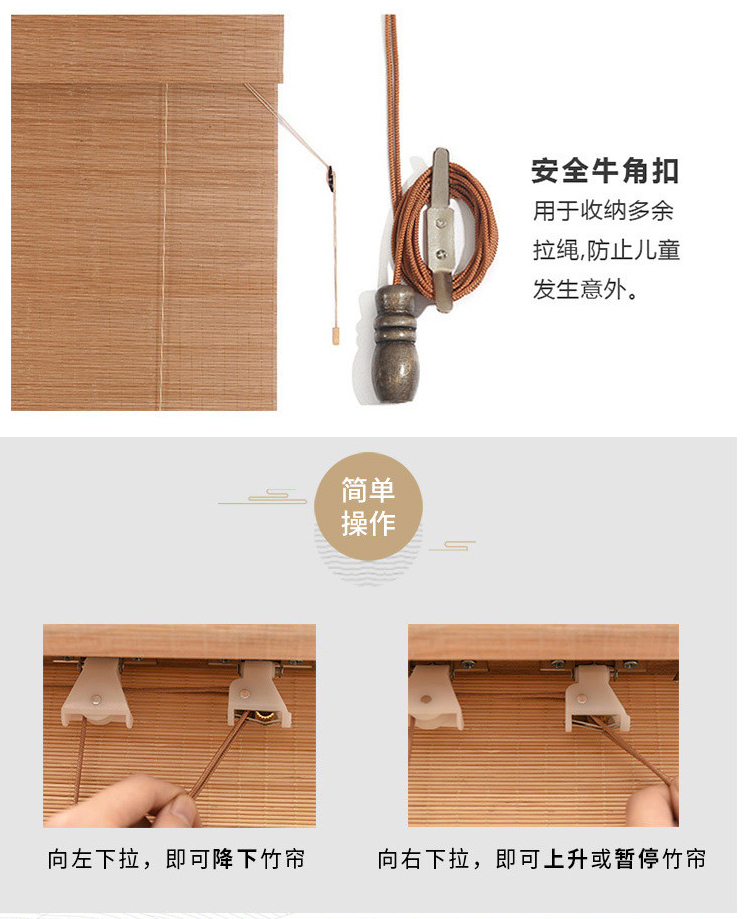 安全牛角扣

用于收纳多余拉绳,防止儿童发生意外。

简单操作

向左下拉，即可降下竹帘

向右下拉，即可上升或暂停竹帘