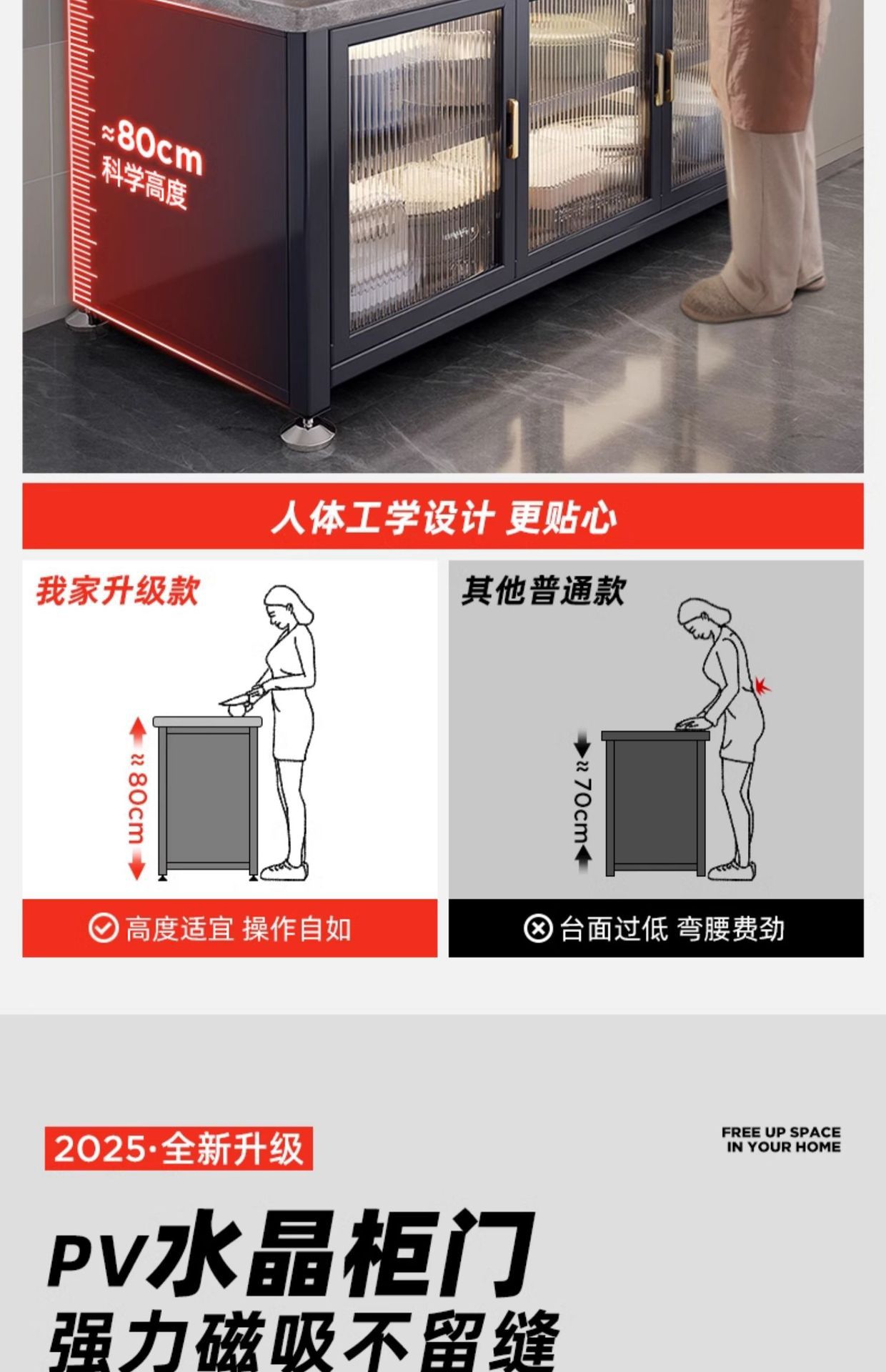 ≈80cm
科学高度

人体工学设计 更贴心

我家升级款

≈80cm

高度适宜 操作自如

其他普通款

≈70cm

台面过低 弯腰费劲

2025·全新升级

FREE UP SPACE IN YOUR HOME

PV水晶柜门
强力磁吸不留缝