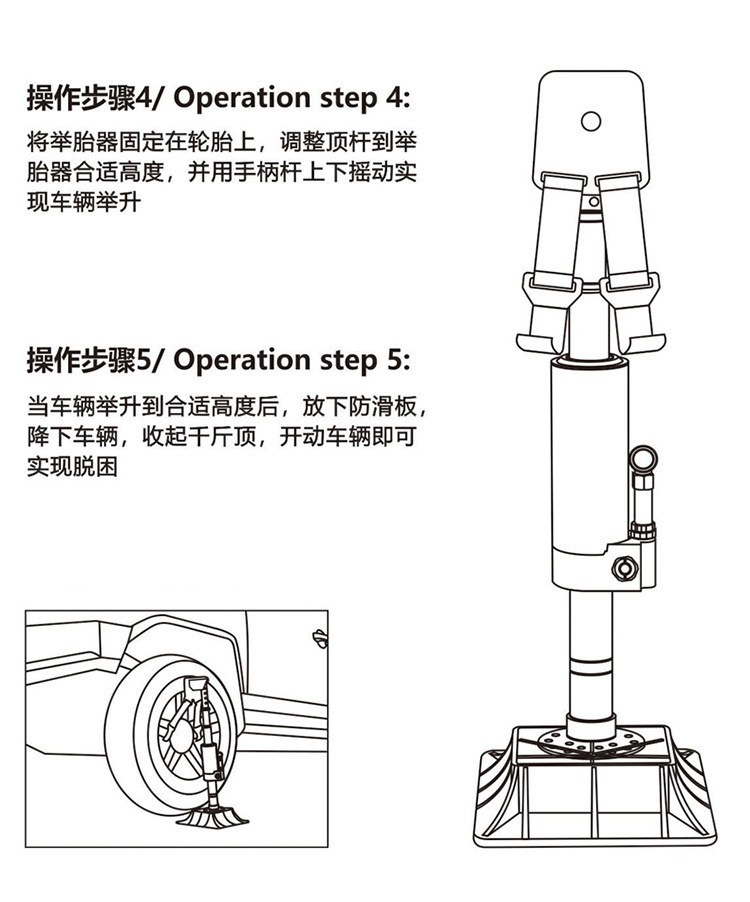 操作步骤4/ Operation step 4:

将举胎器固定在轮胎上，调整顶杆到举胎器合适高度，并用手柄杆上下摇动实现车辆举升

操作步骤5/ Operation step 5:

当车辆举升到合适高度后，放下防滑板，降下车辆，收起千斤顶，开动车辆即可实现脱困