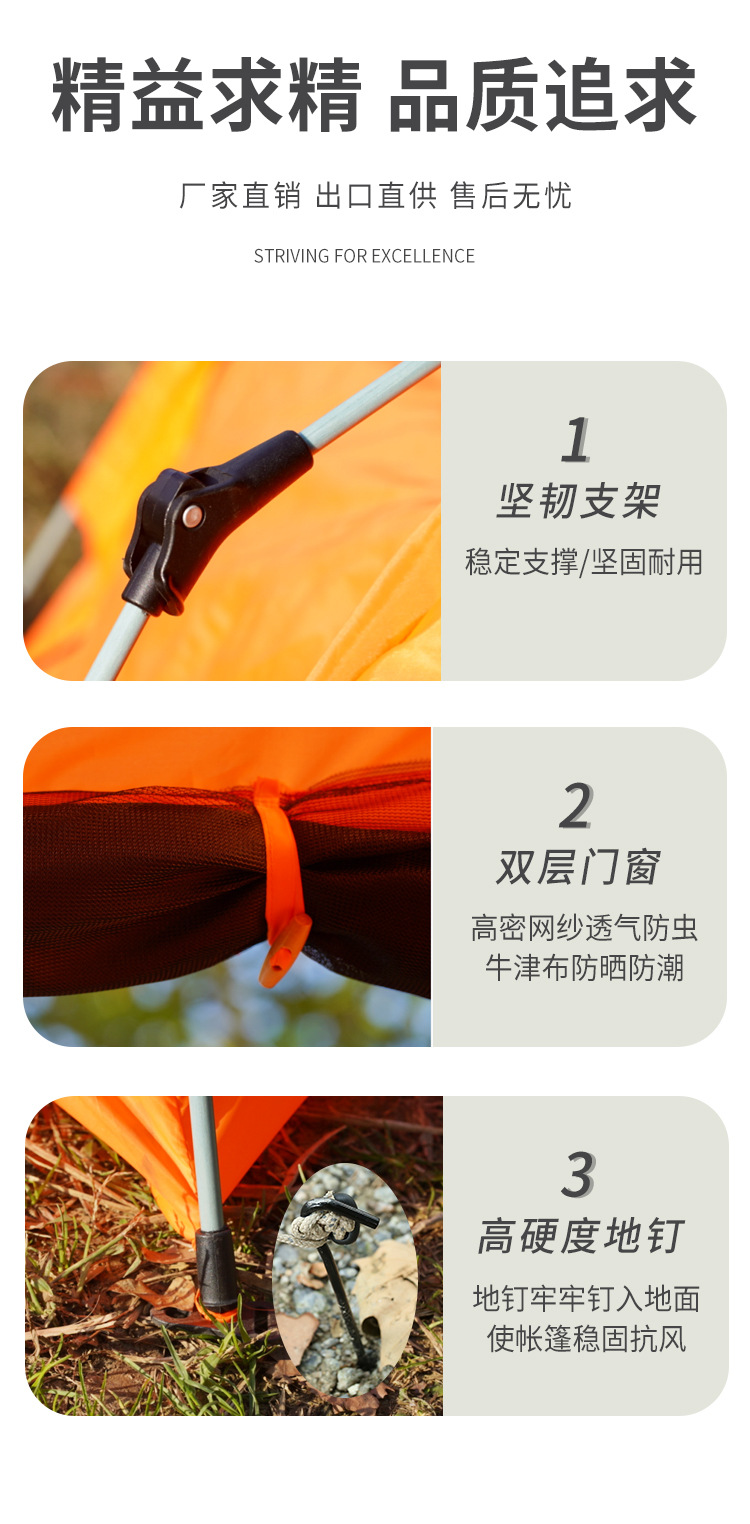 精益求精 品质追求

厂家直销 出口直供 售后无忧

STRIVING FOR EXCELLENCE

1

坚韧支架

稳定支撑/坚固耐用

2

双层门窗

高密网纱透气防虫
牛津布防晒防潮

3

高硬度地钉

地钉牢牢钉入地面
使帐篷稳固抗风