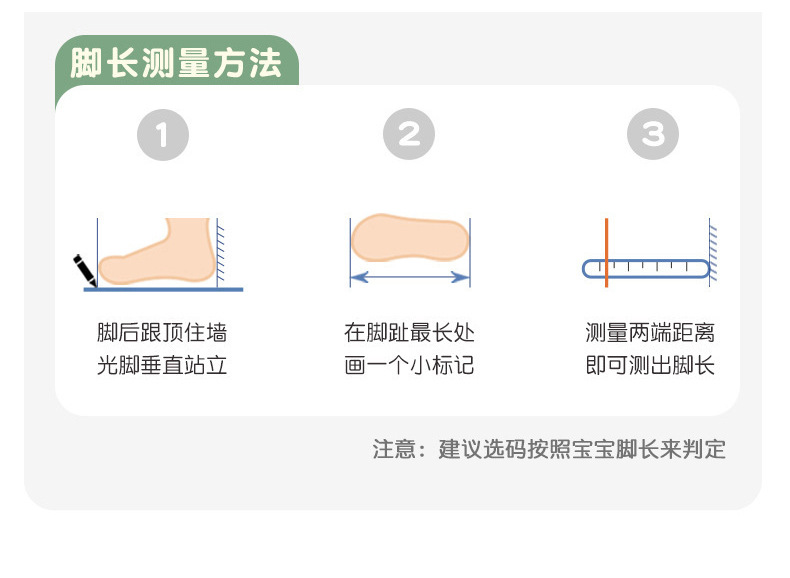 脚长测量方法

1

脚后跟顶住墙
光脚垂直站立

2

在脚趾最长处
画一个小标记

3

测量两端距离
即可测出脚长

注意：建议选码按照宝宝脚长来判定