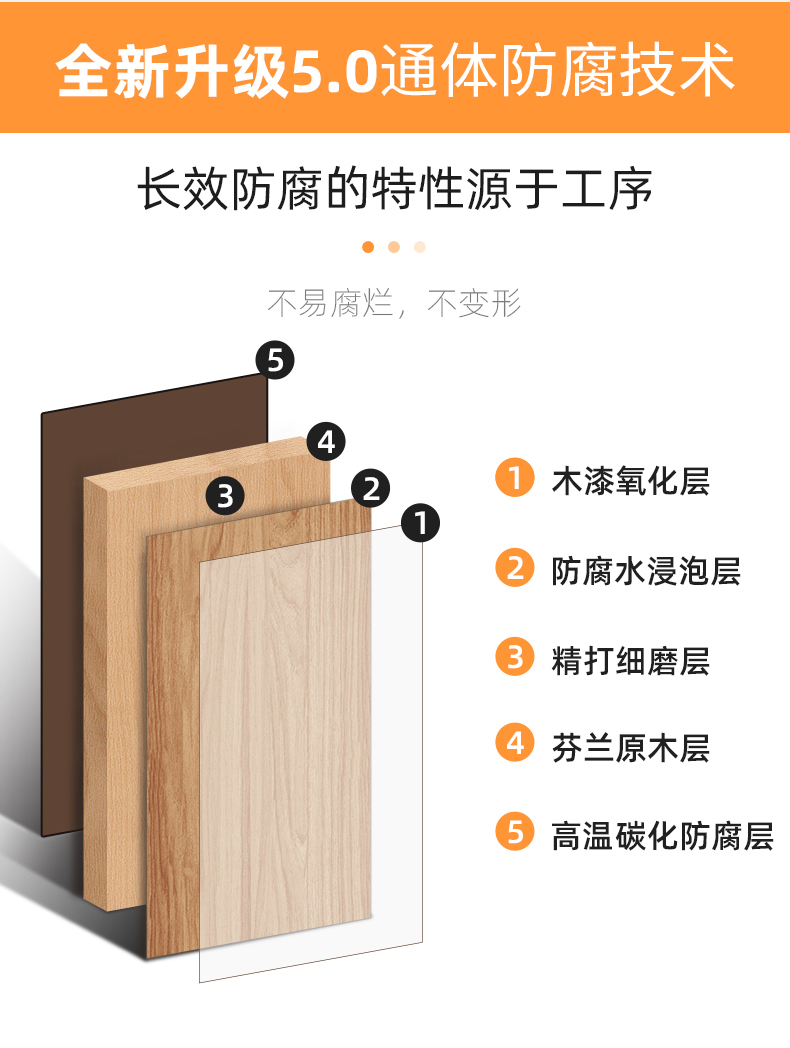 全新升级5.0通体防腐技术

长效防腐的特性源于工序

不易腐烂，不变形

5
4
3
2
1

1 木漆氧化层
2 防腐水浸泡层
3 精打细磨层
4 芬兰原木层
5 高温碳化防腐层