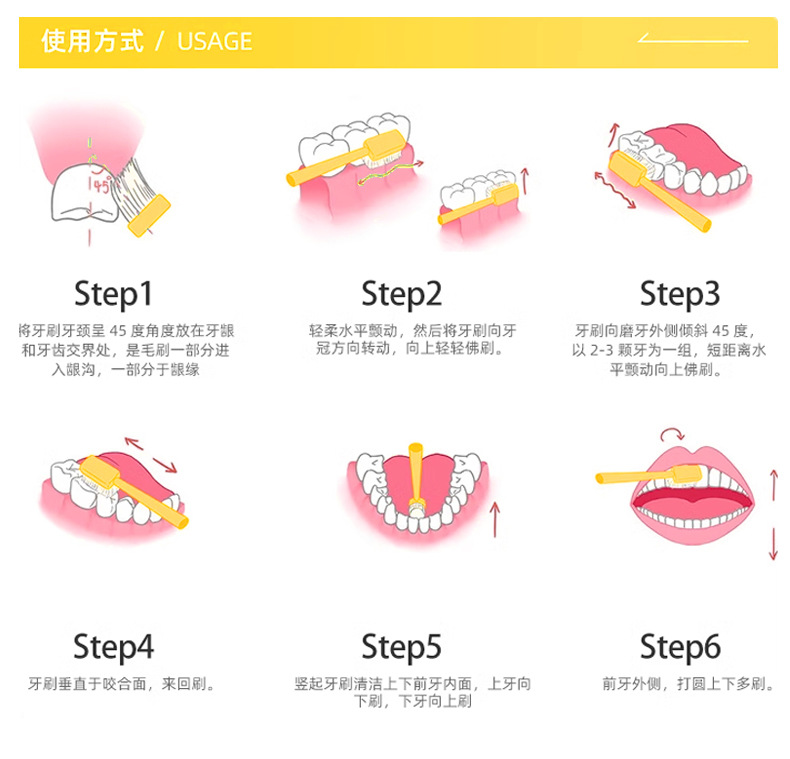 使用方式 / USAGE

45°

Step1

将牙刷牙颈呈 45 度角度放在牙龈和牙齿交界处，是毛刷一部分进入龈沟，一部分于龈缘

Step2

轻柔水平颤动，然后将牙刷向牙冠方向转动，向上轻轻佛刷。

Step3

牙刷向磨牙外侧倾斜 45 度，以 2-3 颗牙为一组，短距离水平颤动向上佛刷。

Step4

牙刷垂直于咬合面，来回刷。

Step5

竖起牙刷清洁上下前牙内面，上牙向下刷，下牙向上刷

Step6

前牙外侧，打圆上下多刷。