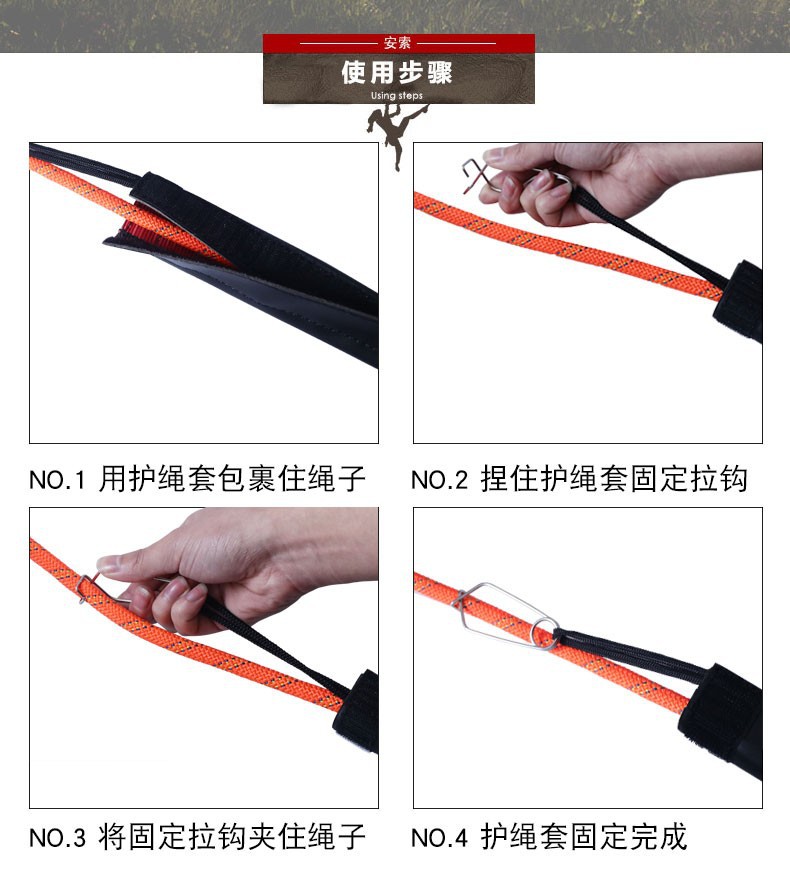 安索
使用步骤
Using steps

NO.1 用护绳套包裹住绳子

NO.2 捏住护绳套固定拉钩

NO.3 将固定拉钩夹住绳子

NO.4 护绳套固定完成