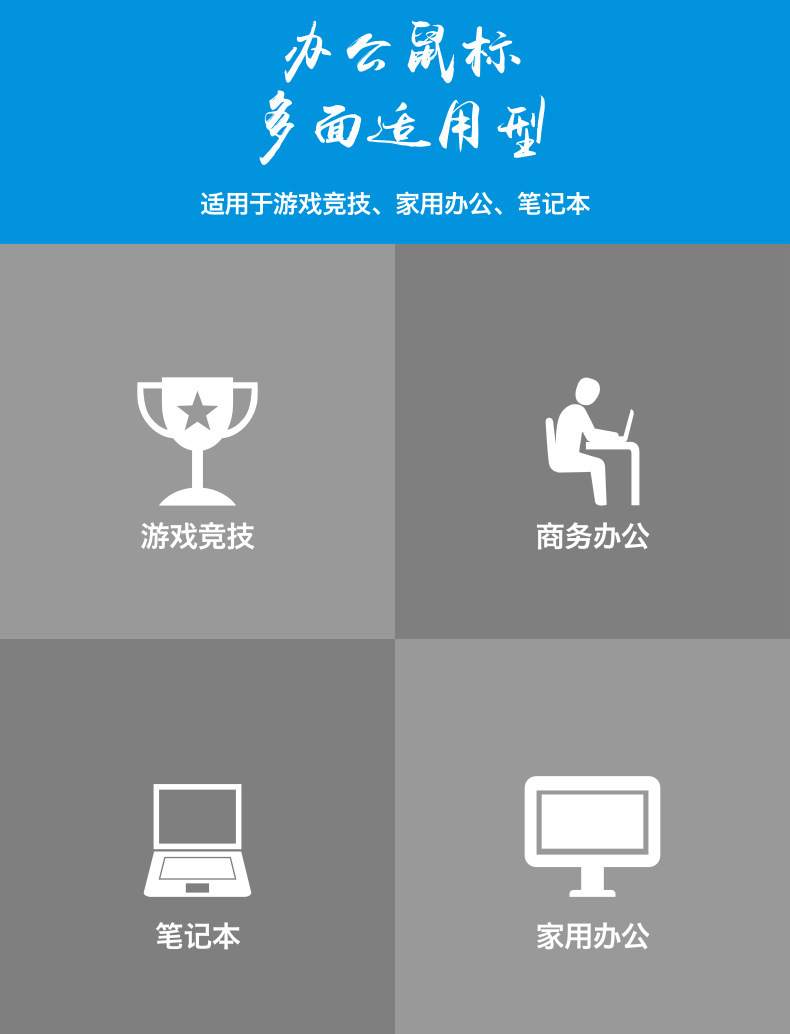 办公鼠标
多面适用型

适用于游戏竞技、家用办公、笔记本

游戏竞技

商务办公

笔记本

家用办公