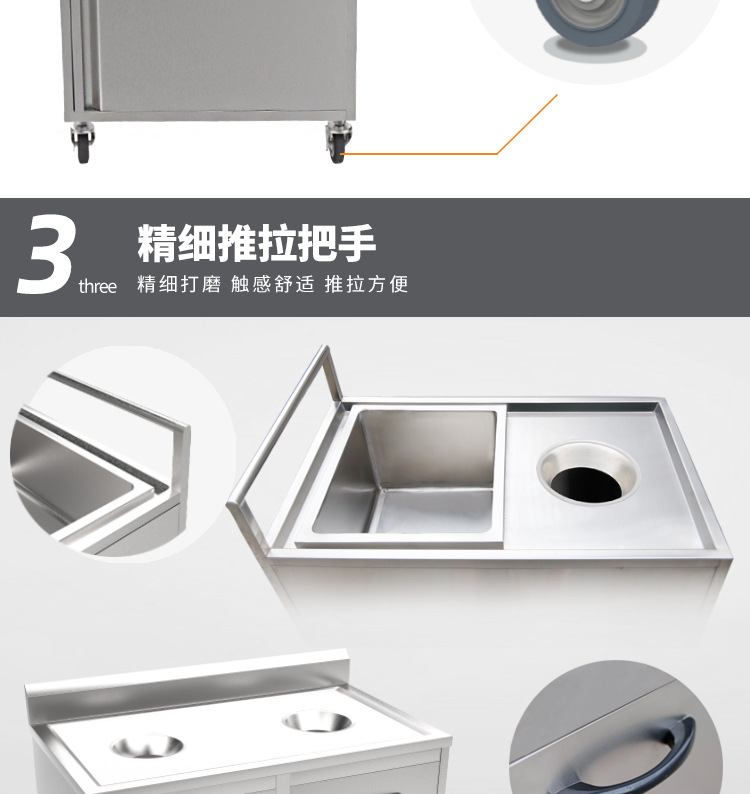 3 three

精细推拉把手

精细打磨 触感舒适 推拉方便