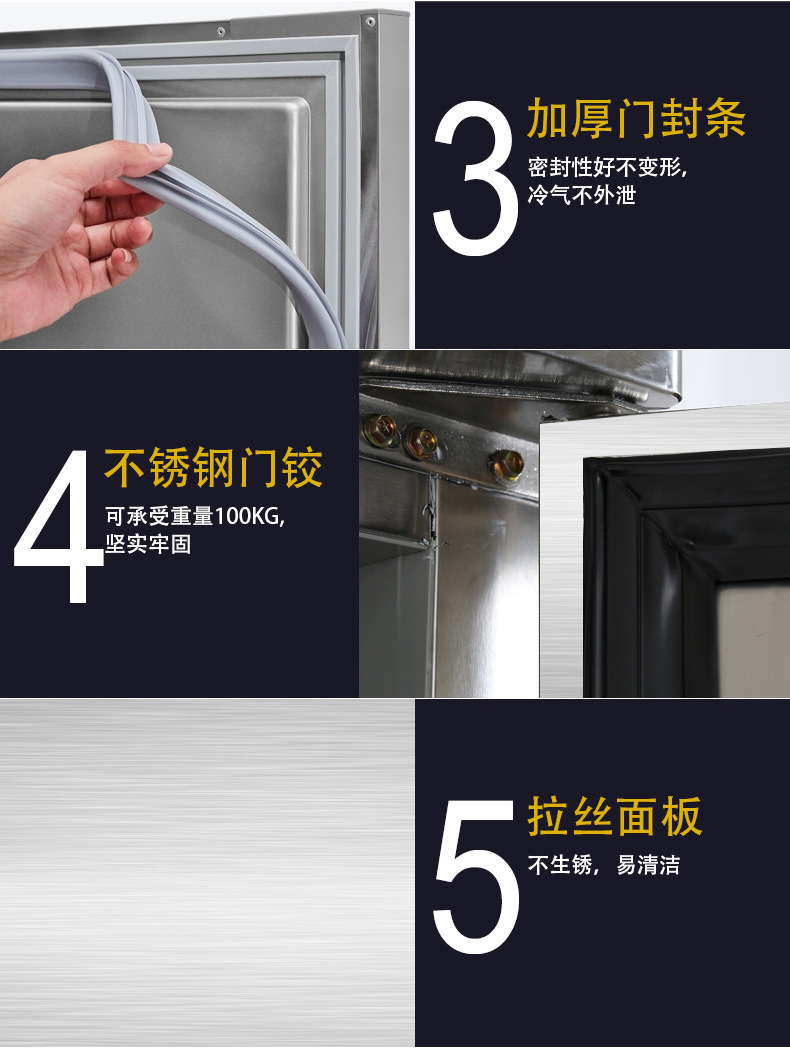 3 加厚门封条

密封性好不变形，
冷气不外泄

4 不锈钢门铰

可承受重量100KG，
坚实牢固

5 拉丝面板

不生锈，易清洁