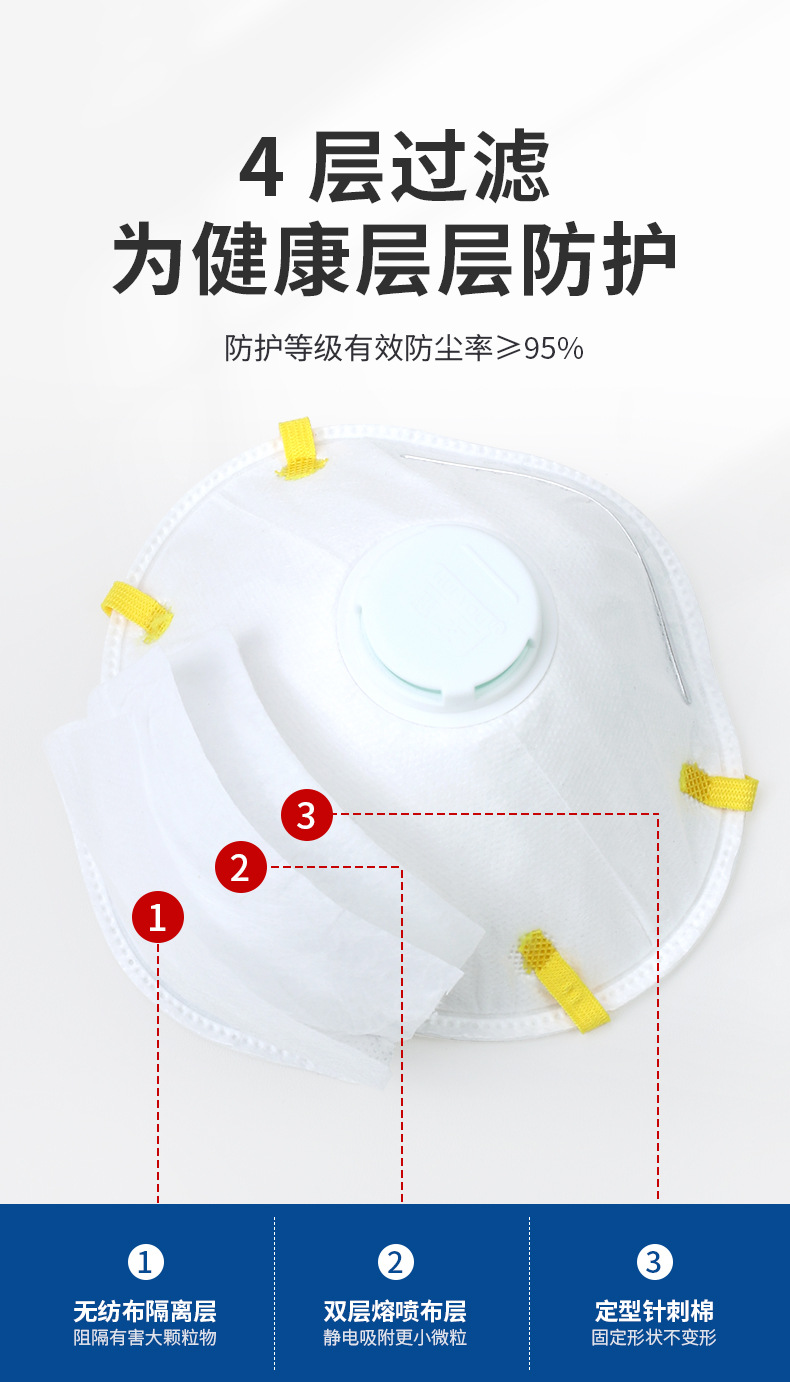 4 层过滤
为健康层层防护

防护等级有效防尘率≥95%

3

2

1

1
无纺布隔离层
阻隔有害大颗粒物

2
双层熔喷布层
静电吸附更小微粒

3
定型针刺棉
固定形状不变形