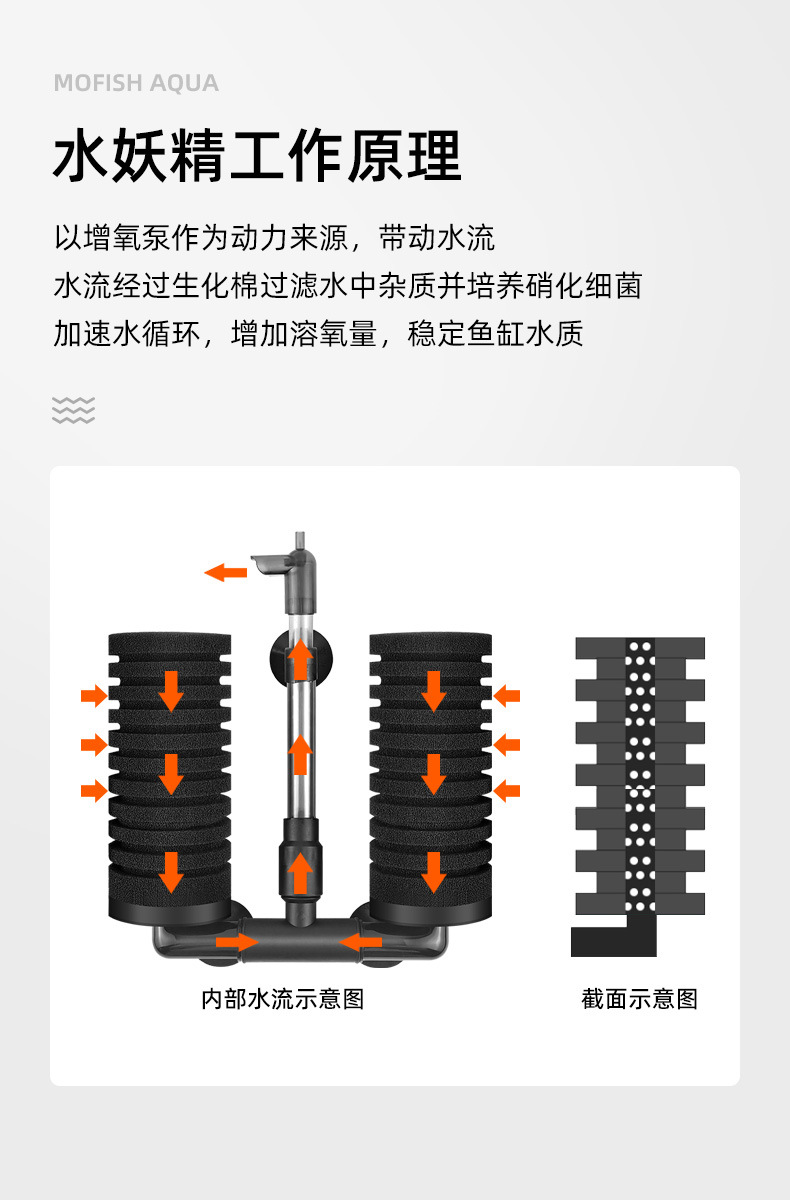 MOFISH AQUA

水妖精工作原理

以增氧泵作为动力来源，带动水流
水流经过生化棉过滤水中杂质并培养硝化细菌
加速水循环，增加溶氧量，稳定鱼缸水质

内部水流示意图

截面示意图