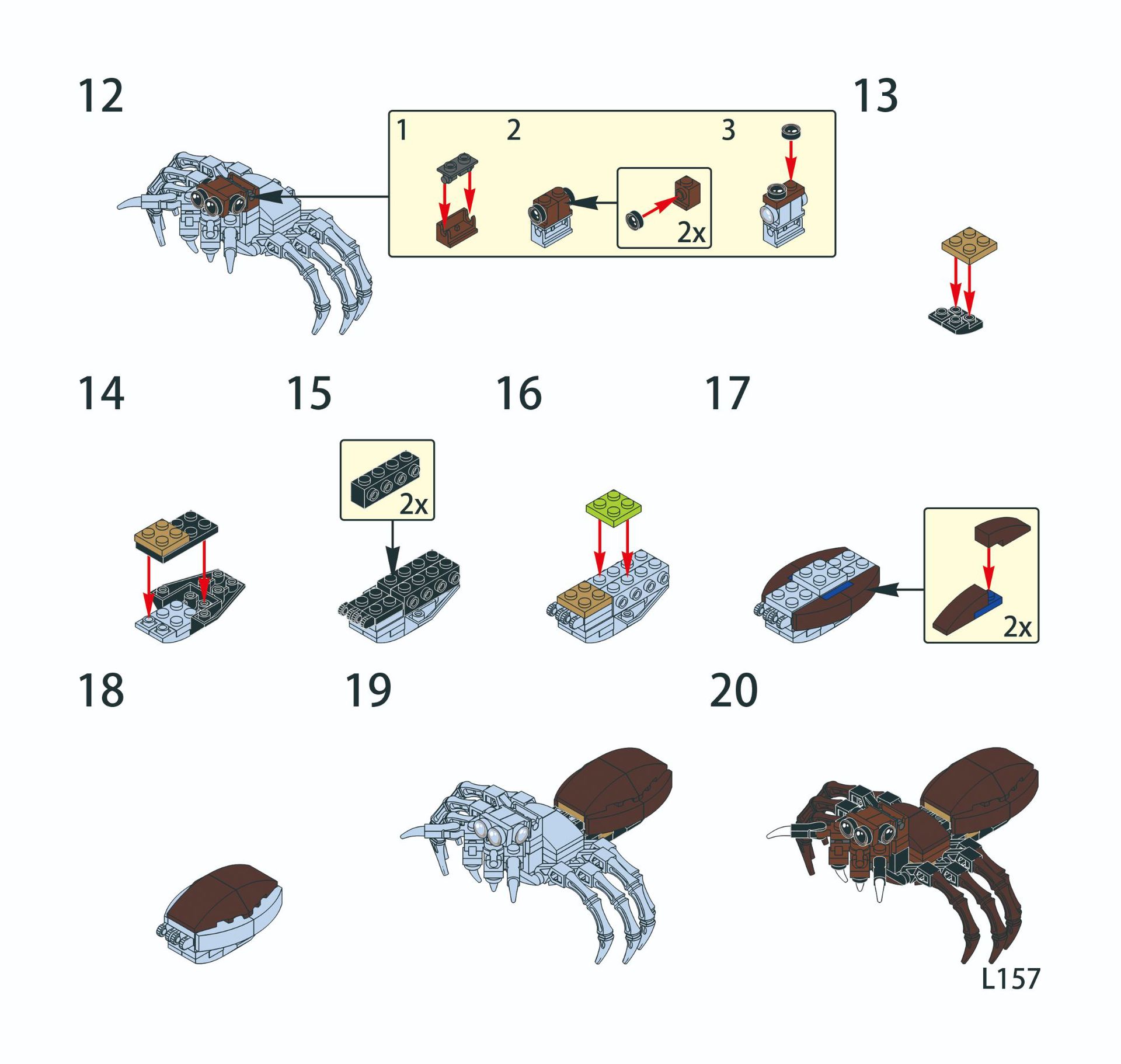 12

1

2

2x

3

13

14

15

2x

16

17

2x

18

19

20

L157