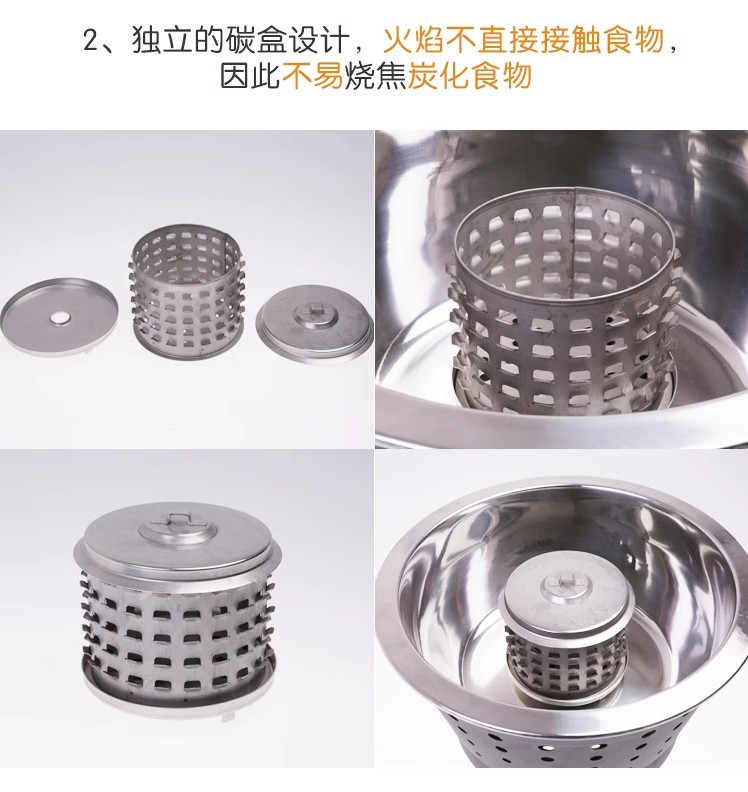 2、独立的碳盒设计，火焰不直接接触食物，因此不易烧焦炭化食物