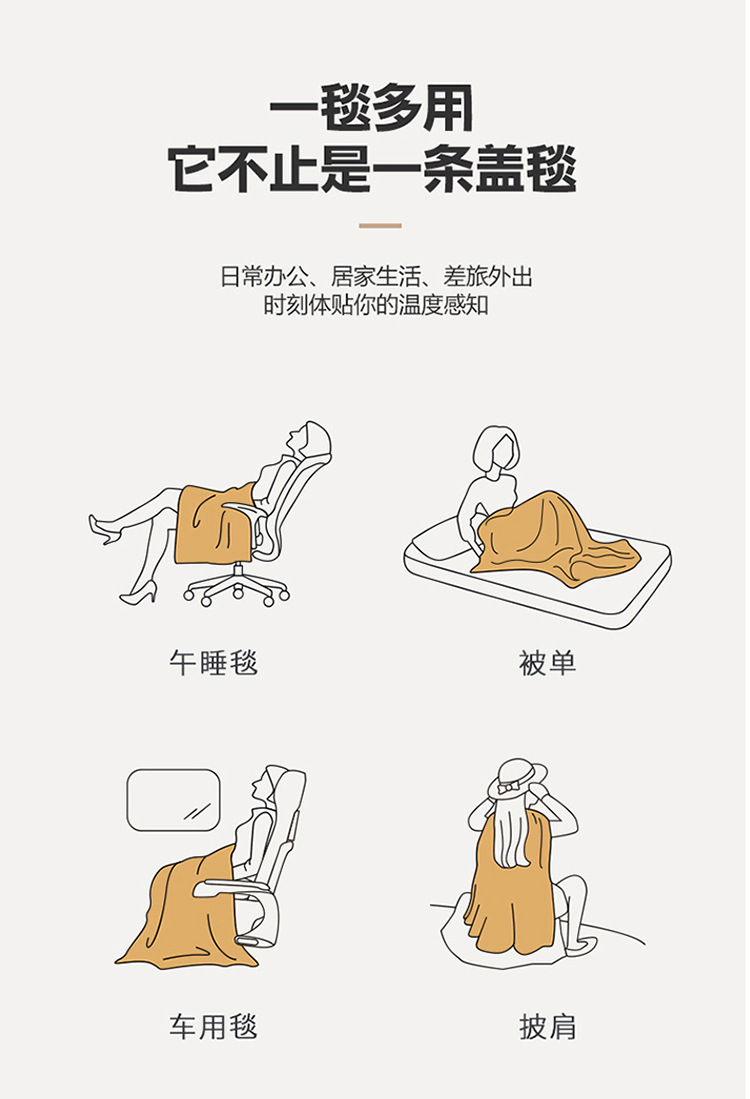 一毯多用
它不止是一条盖毯

日常办公、居家生活、差旅外出
时刻体贴你的温度感知

午睡毯

被单

车用毯

披肩