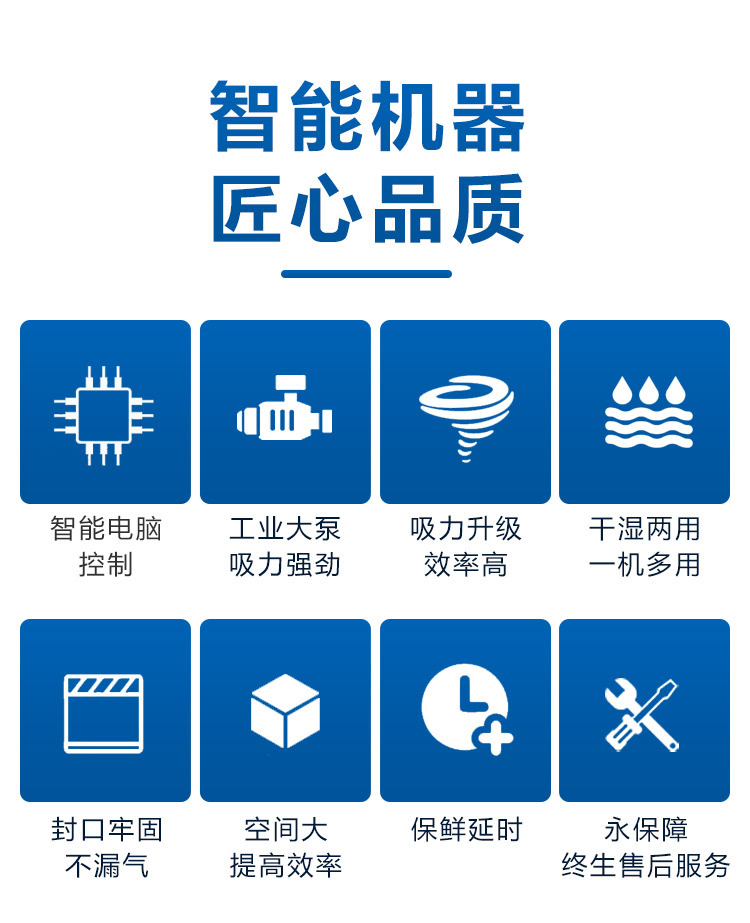 智能机器
匠心品质

智能电脑
控制

工业大泵
吸力强劲

吸力升级
效率高

干湿两用
一机多用

封口牢固
不漏气

空间大
提高效率

保鲜延时

永保障
终生售后服务