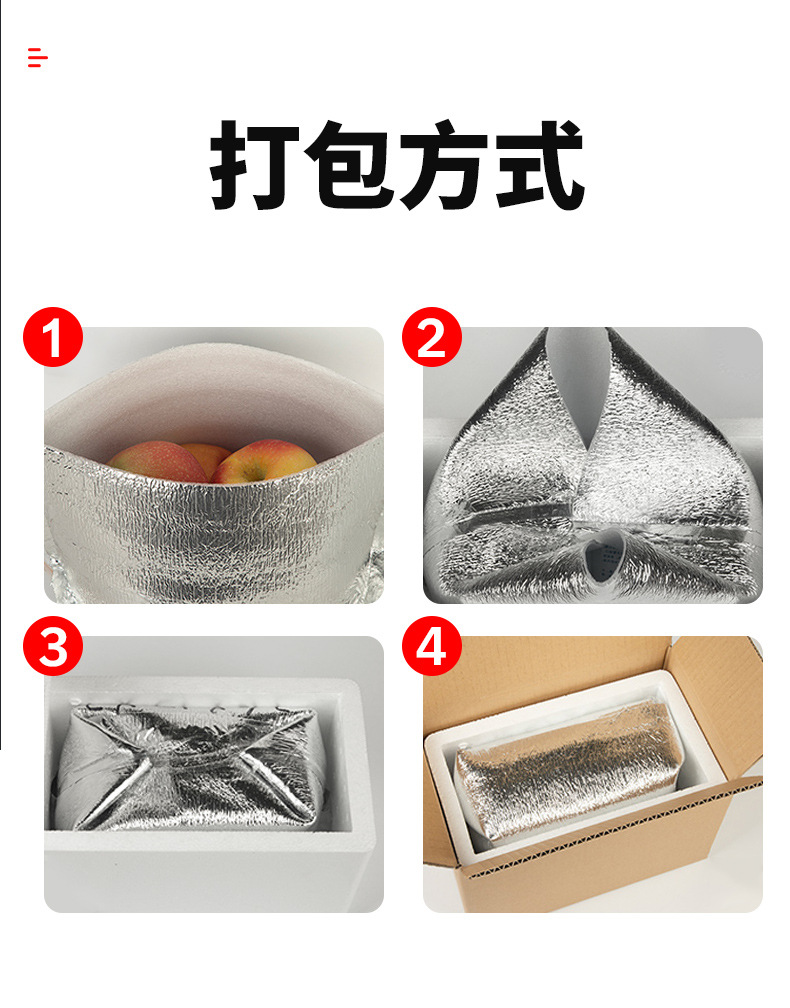 打包方式

1

2

3

4