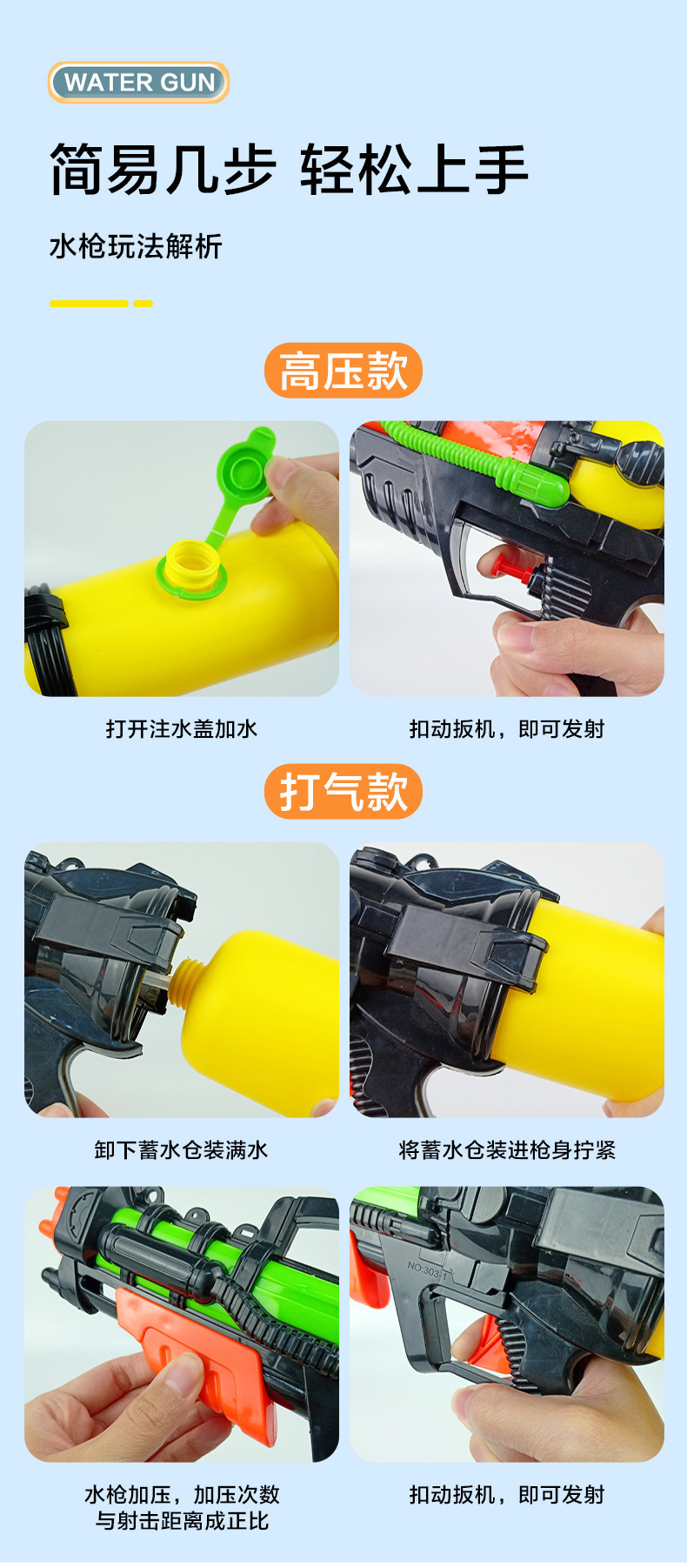 WATER GUN

简易几步 轻松上手

水枪玩法解析

高压款

打开注水盖加水

扣动扳机，即可发射

打气款

卸下蓄水仓装满水

将蓄水仓装进枪身拧紧

NO-303-1

水枪加压，加压次数与射击距离成正比

扣动扳机，即可发射