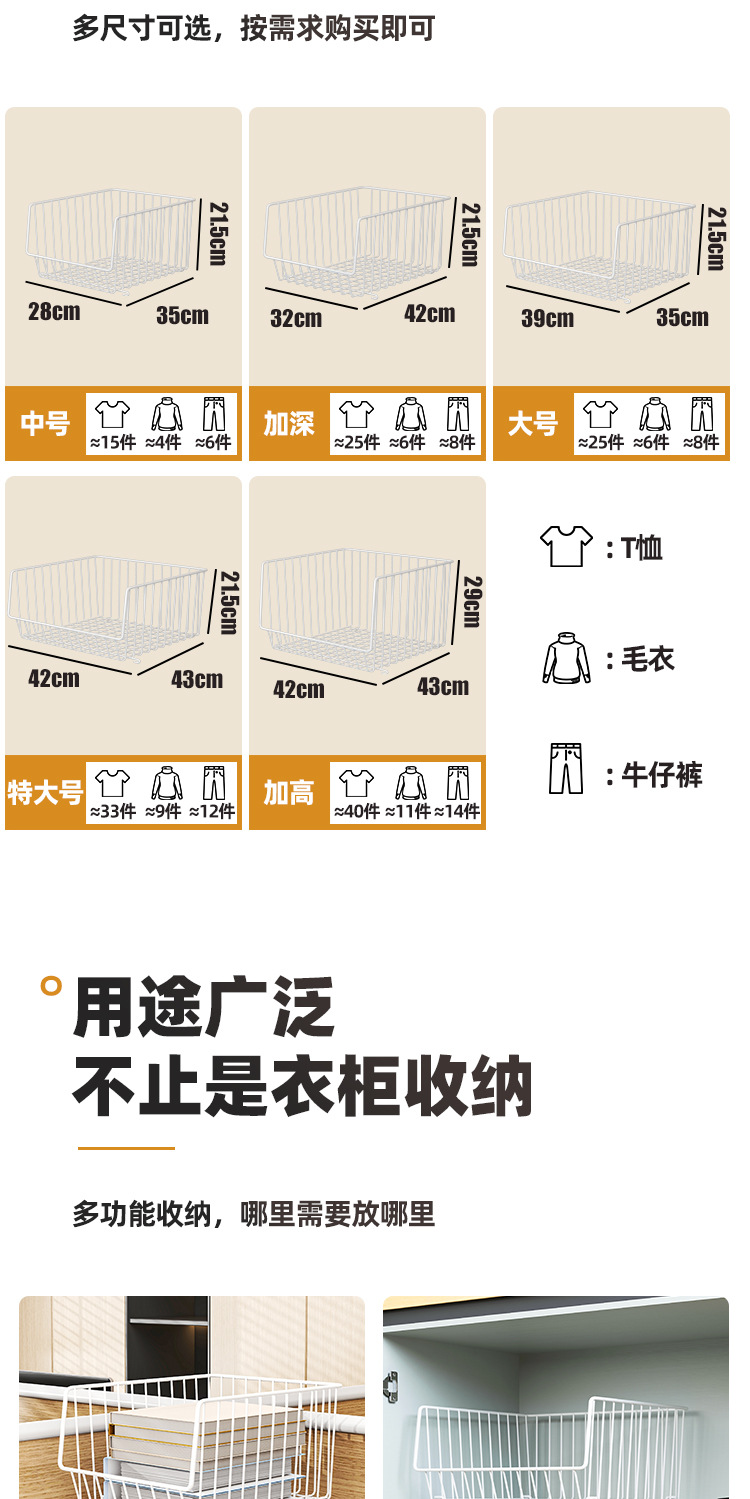 多尺寸可选，按需求购买即可

21.5cm
28cm
35cm
中号 ≈15件 ≈4件 ≈6件

21.5cm
32cm
42cm
加深 ≈25件 ≈6件 ≈8件

21.5cm
39cm
35cm
大号 ≈25件 ≈6件 ≈8件

21.5cm
42cm
43cm
特大号 ≈33件 ≈9件 ≈12件

29cm
42cm
43cm
加高 ≈40件 ≈11件 ≈14件

: T恤

: 毛衣

: 牛仔裤

用途广泛
不止是衣柜收纳

多功能收纳，哪里需要放哪里