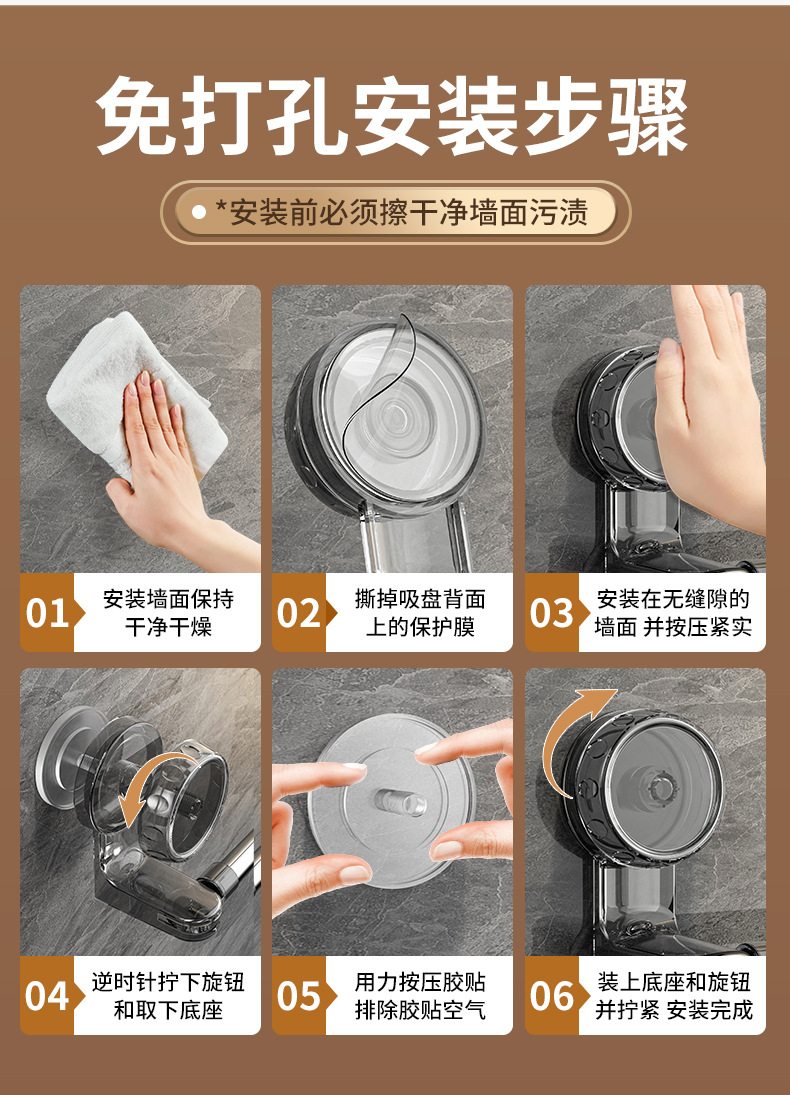 免打孔安装步骤

*安装前必须擦干净墙面污渍

01 安装墙面保持干净干燥

02 撕掉吸盘背面上的保护膜

03 安装在无缝隙的墙面 并按压紧实

04 逆时针拧下旋钮和取下底座

05 用力按压胶贴排除胶贴空气

06 装上底座和旋钮并拧紧 安装完成