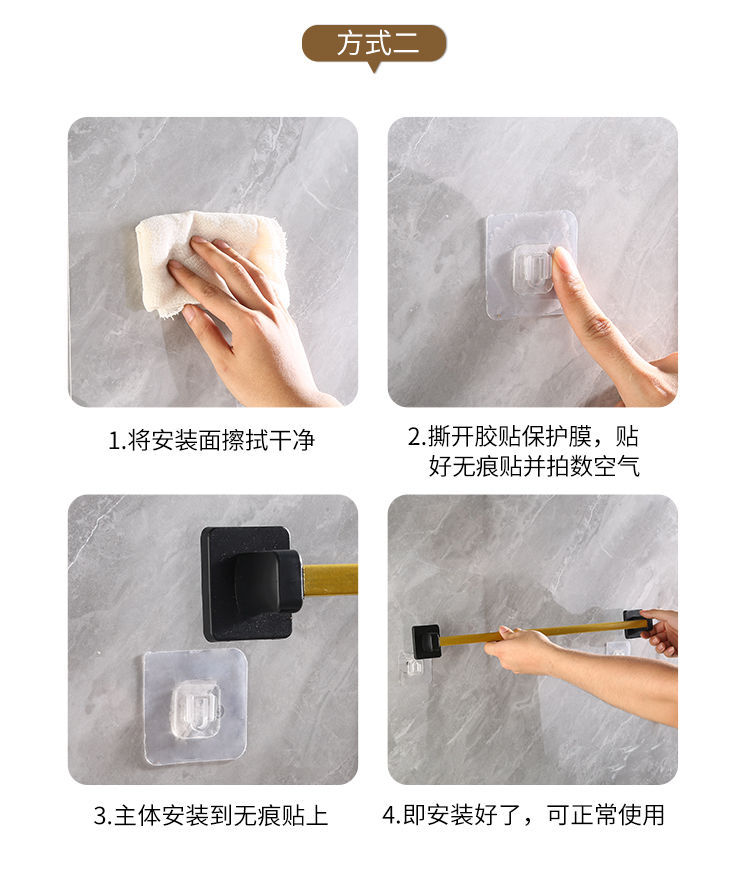 方式二

1.将安装面擦拭干净

2.撕开胶贴保护膜，贴好无痕贴并拍数空气

3.主体安装到无痕贴上

4.即安装好了，可正常使用