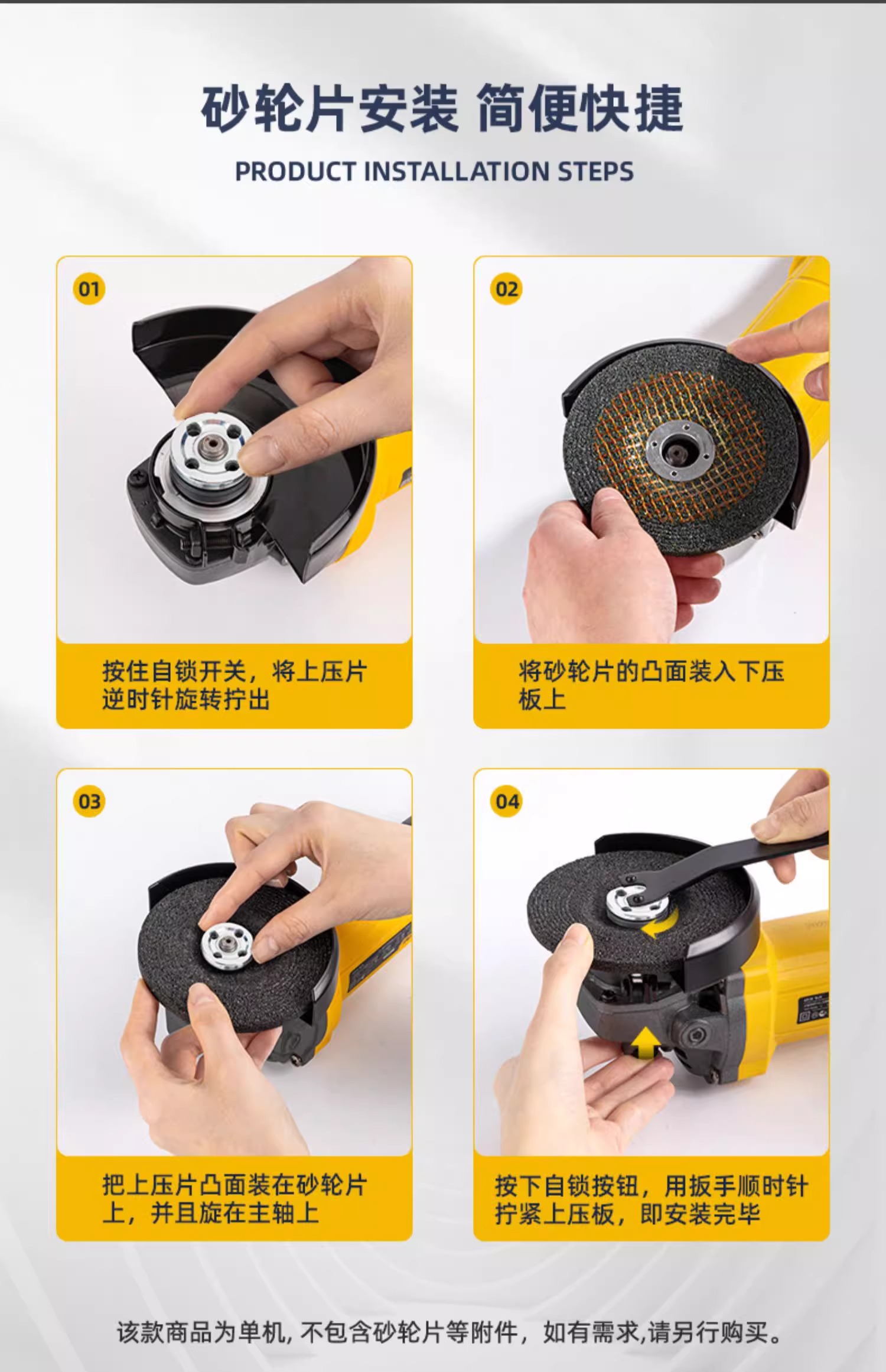 砂轮片安装 简便快捷

PRODUCT INSTALLATION STEPS

01

按住自锁开关，将上压片逆时针旋转拧出

02

将砂轮片的凸面装入下压板上

03

把上压片凸面装在砂轮片上，并且旋在主轴上

04

按下自锁按钮，用扳手顺时针拧紧上压板，即安装完毕

该款商品为单机, 不包含砂轮片等附件，如有需求,请另行购买。