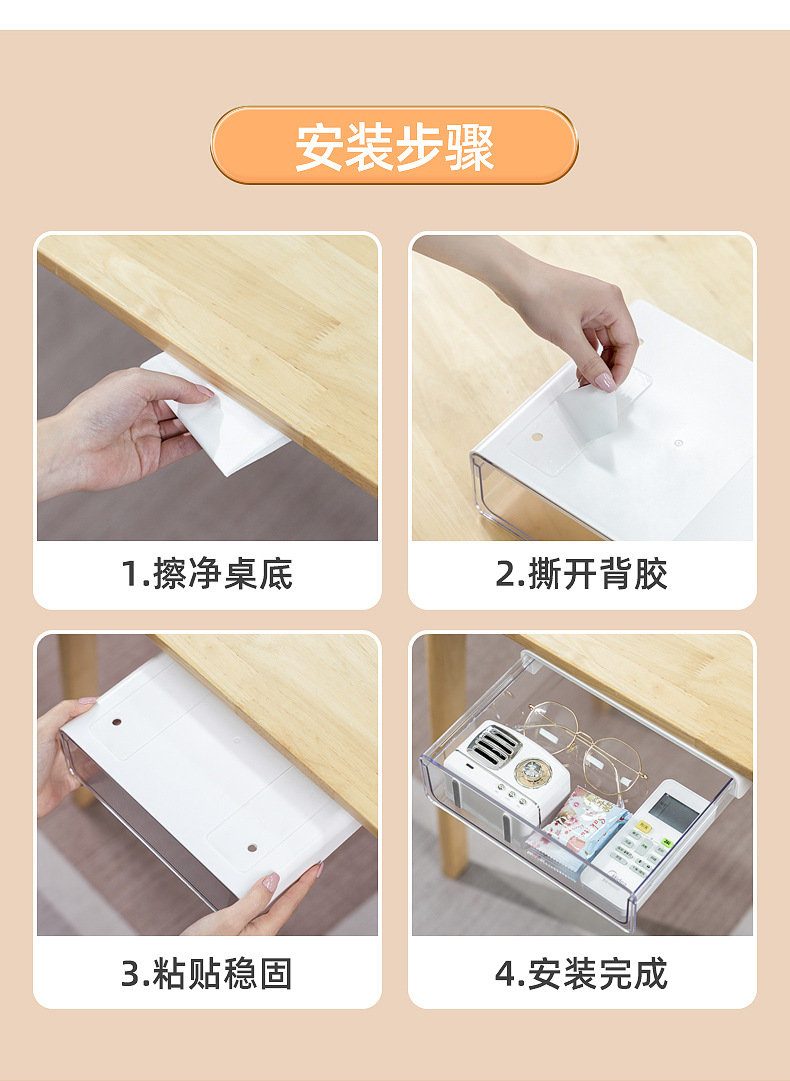 安装步骤

1.擦净桌底

2.撕开背胶

3.粘贴稳固

4.安装完成