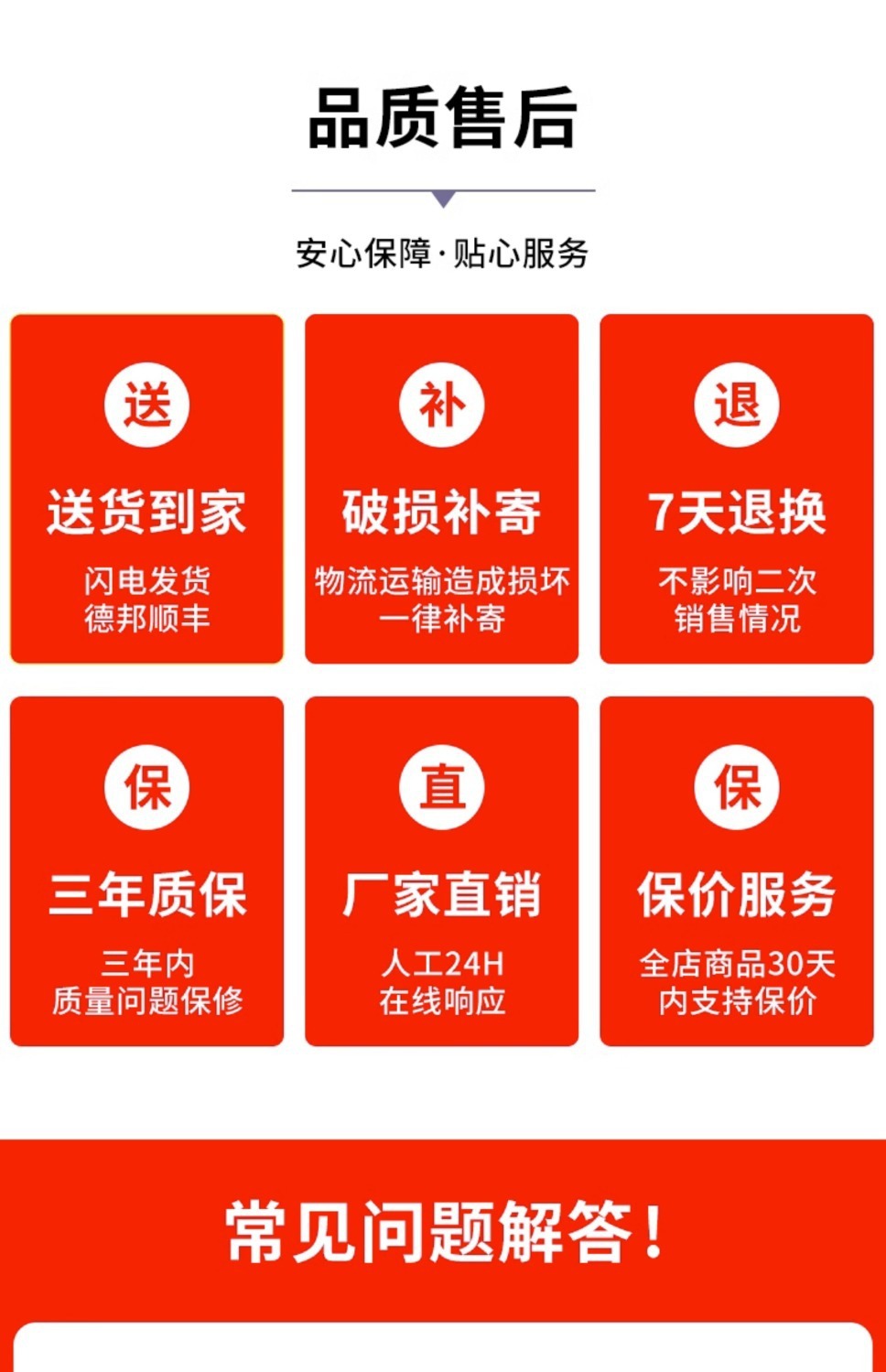 品质售后

安心保障·贴心服务

送

送货到家

闪电发货
德邦顺丰

补

破损补寄

物流运输造成损坏
一律补寄

退

7天退换

不影响二次
销售情况

保

三年质保

三年内
质量问题保修

直

厂家直销

人工24H
在线响应

保

保价服务

全店商品30天
内支持保价

常见问题解答！