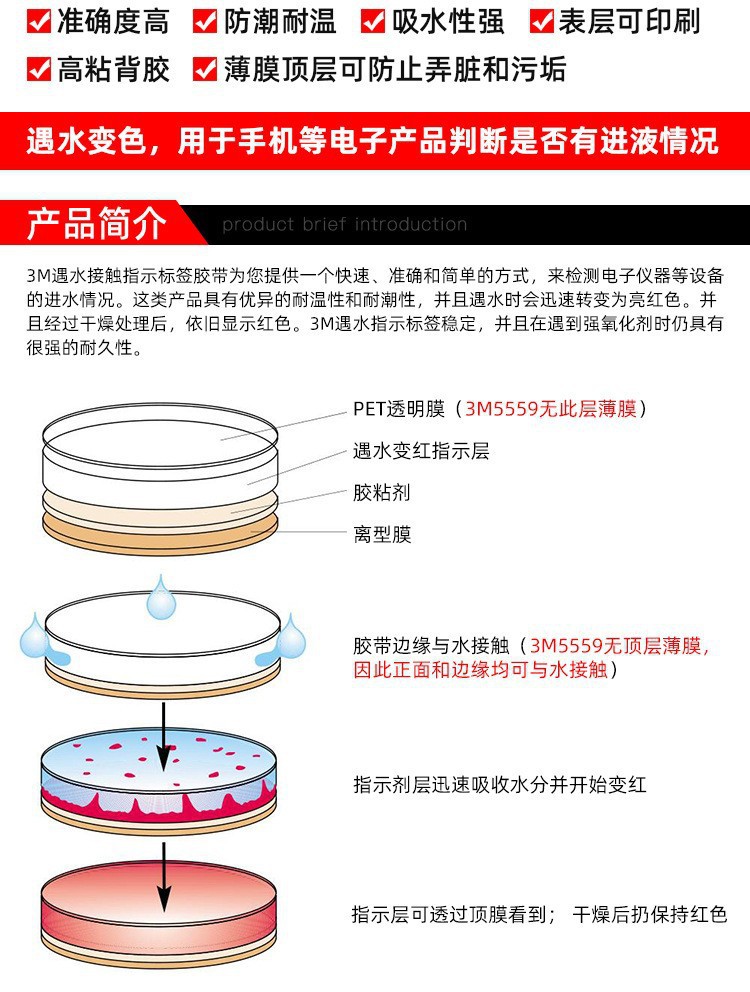 准确度高 防潮耐温 吸水性强 表层可印刷

高粘背胶 薄膜顶层可防止弄脏和污垢

遇水变色，用于手机等电子产品判断是否有进液情况

产品简介 product brief introduction

3M遇水接触指示标签胶带为您提供一个快速、准确和简单的方式，来检测电子仪器等设备的进水情况。这类产品具有优异的耐温性和耐潮性，并且遇水时会迅速转变为亮红色。并且经过干燥处理后，依旧显示红色。3M遇水指示标签稳定，并且在遇到强氧化剂时仍具有很强的耐久性。

PET透明膜（3M5559无此层薄膜）

遇水变红指示层

胶粘剂

离型膜

胶带边缘与水接触（3M5559无顶层薄膜，因此正面和边缘均可与水接触）

指示剂层迅速吸收水分并开始变红

指示层可透过顶膜看到； 干燥后扔保持红色