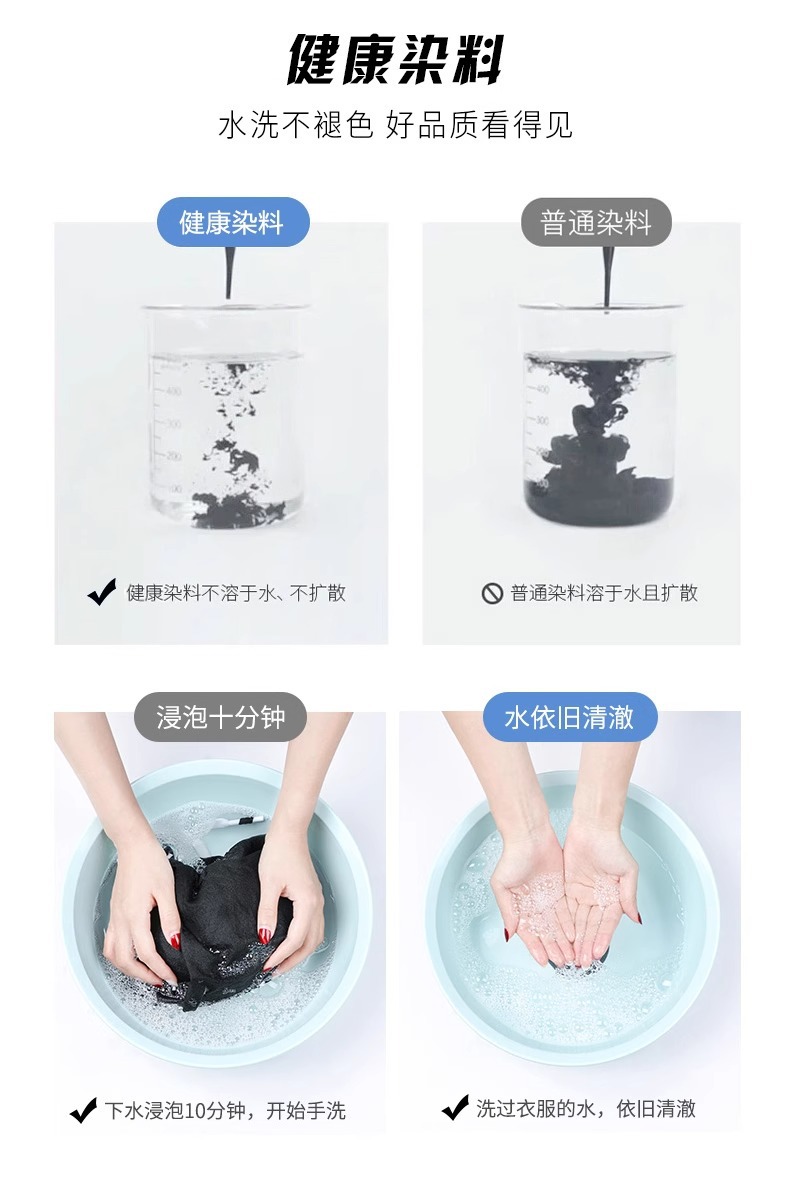 健康染料

水洗不褪色 好品质看得见

健康染料

健康染料不溶于水、不扩散

普通染料

普通染料溶于水且扩散

浸泡十分钟

下水浸泡10分钟，开始手洗

水依旧清澈

洗过衣服的水，依旧清澈