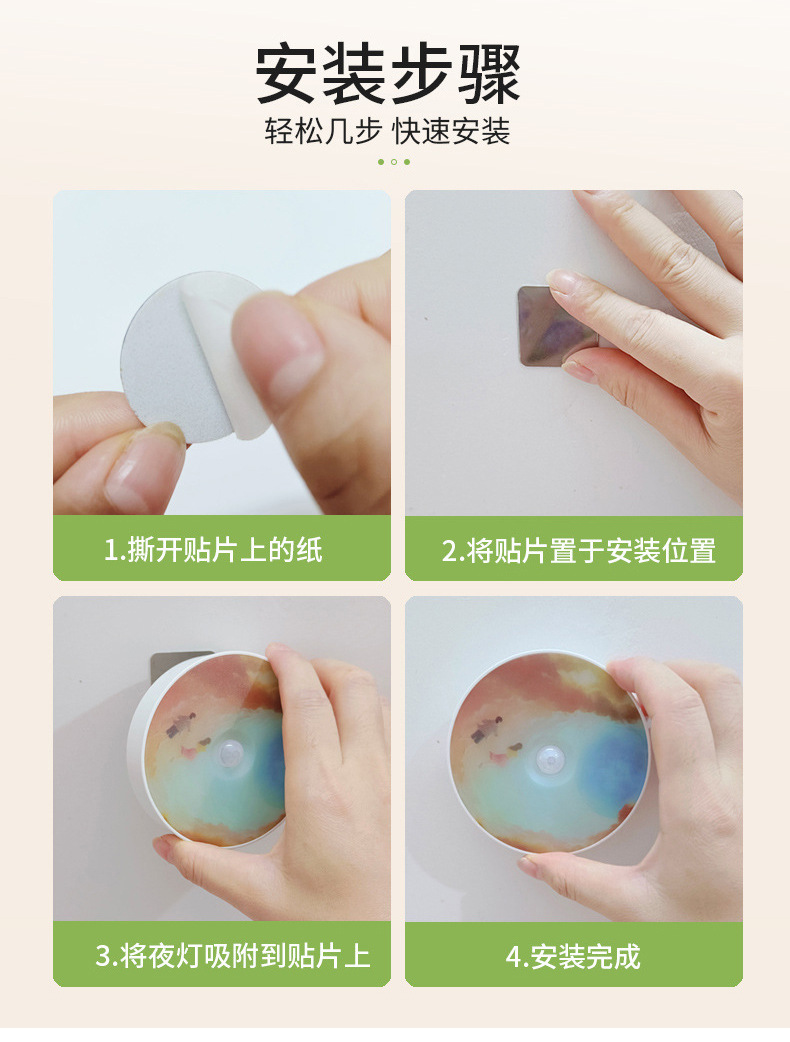 安装步骤

轻松几步 快速安装

1.撕开贴片上的纸

2.将贴片置于安装位置

3.将夜灯吸附到贴片上

4.安装完成