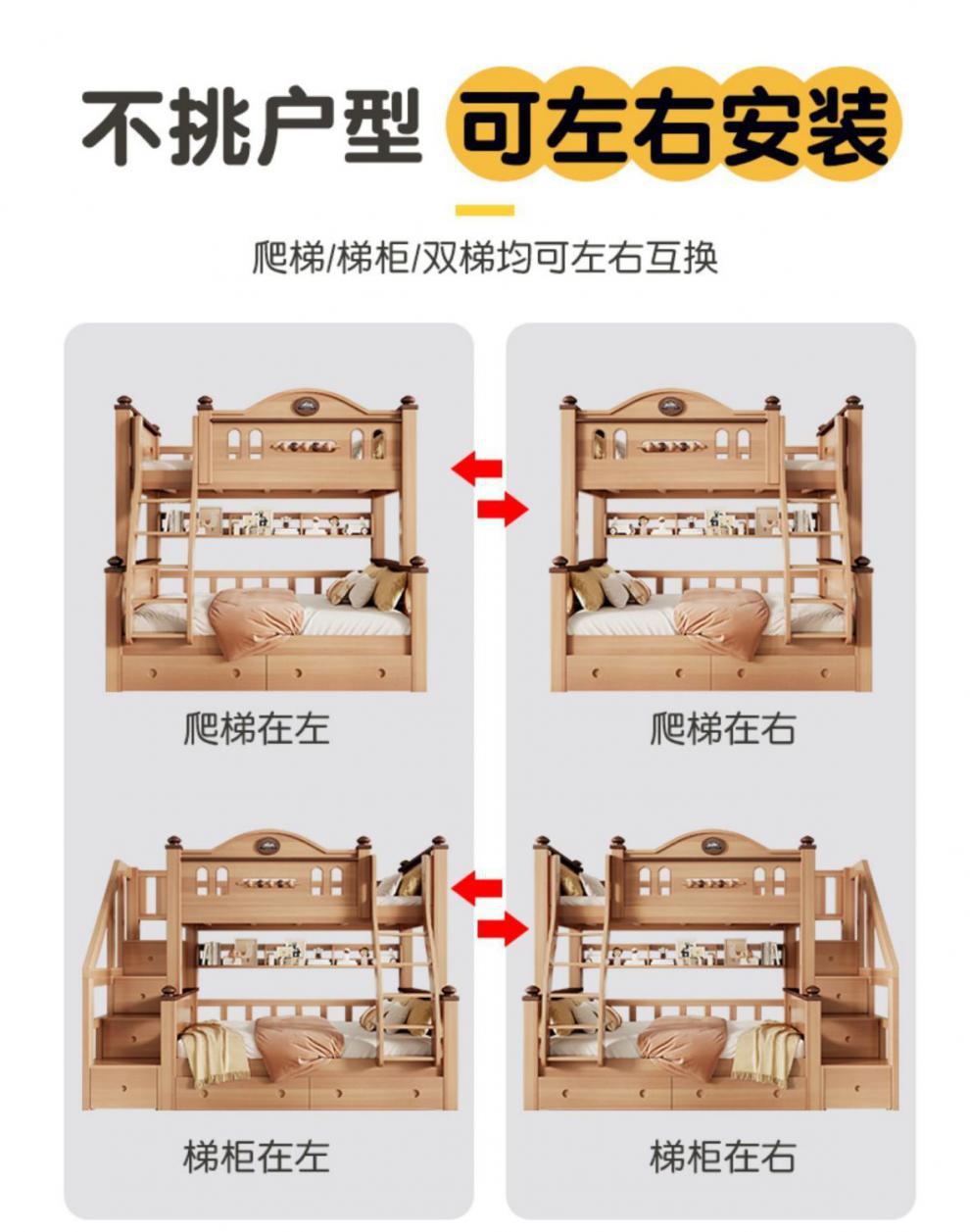 不挑户型 可左右安装

爬梯/梯柜/双梯均可左右互换

爬梯在左

爬梯在右

梯柜在左

梯柜在右