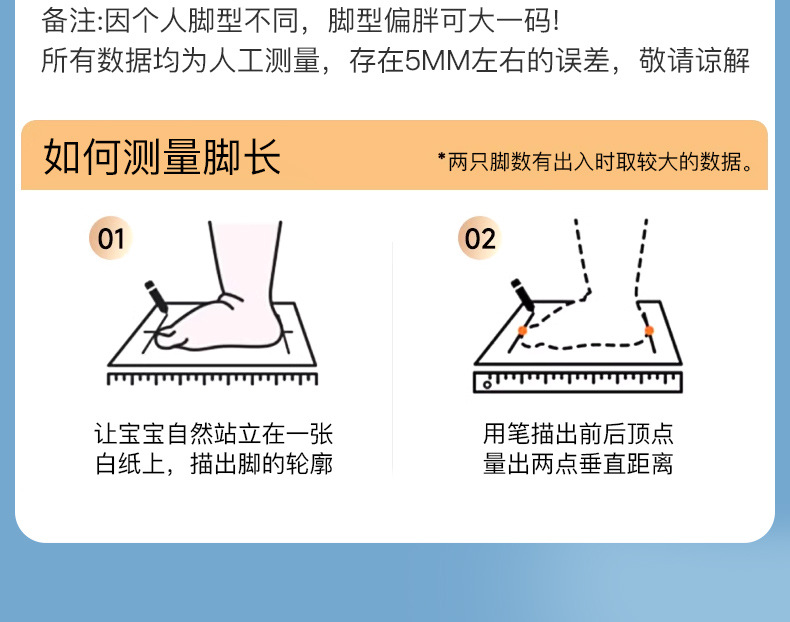 备注:因个人脚型不同，脚型偏胖可大一码!
所有数据均为人工测量，存在5MM左右的误差，敬请谅解

如何测量脚长
*两只脚数有出入时取较大的数据。

01

让宝宝自然站立在一张白纸上，描出脚的轮廓

02

用笔描出前后顶点量出两点垂直距离