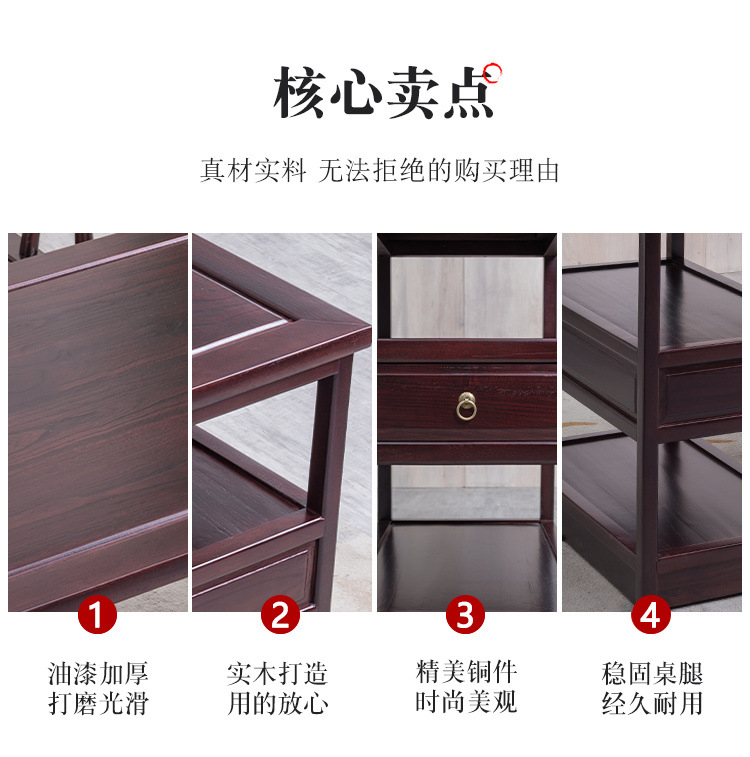 核心卖点

真材实料 无法拒绝的购买理由

1

油漆加厚
打磨光滑

2

实木打造
用的放心

3

精美铜件
时尚美观

4

稳固桌腿
经久耐用