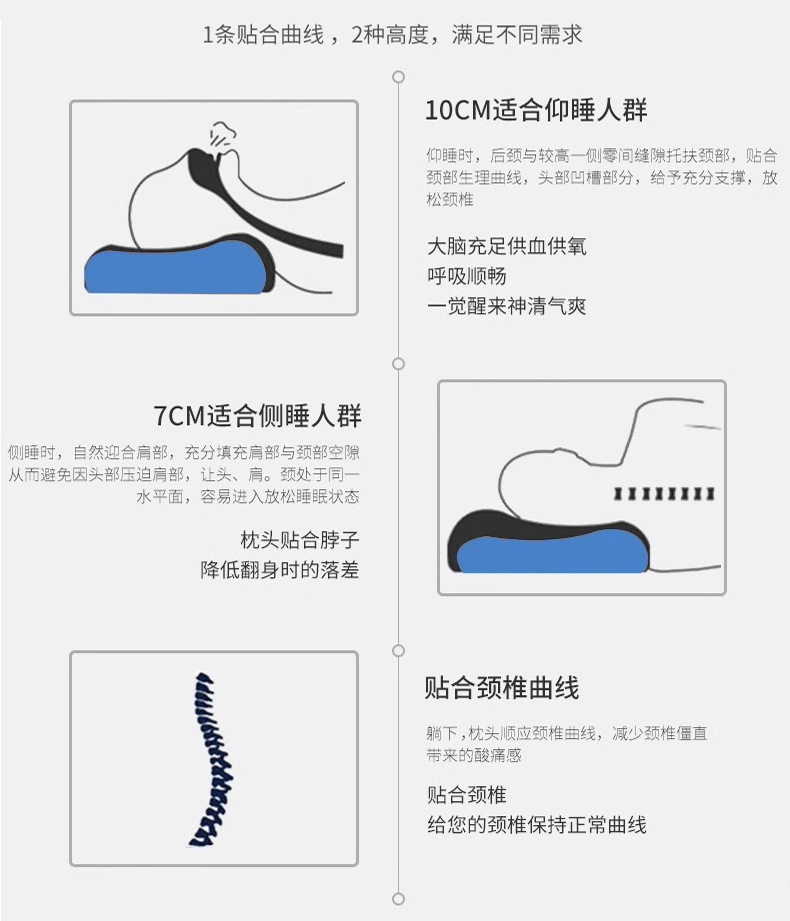 1条贴合曲线，2种高度，满足不同需求

10CM适合仰睡人群

仰睡时，后颈与较高一侧零间缝隙托扶颈部，贴合颈部生理曲线，头部凹槽部分，给予充分支撑，放松颈椎

大脑充足供血供氧
呼吸顺畅
一觉醒来神清气爽

7CM适合侧睡人群

侧睡时，自然迎合肩部，充分填充肩部与颈部空隙从而避免因头部压迫肩部，让头、肩。颈处于同一水平面，容易进入放松睡眠状态

枕头贴合脖子
降低翻身时的落差

贴合颈椎曲线

躺下，枕头顺应颈椎曲线，减少颈椎僵直带来的酸痛感

贴合颈椎
给您的颈椎保持正常曲线