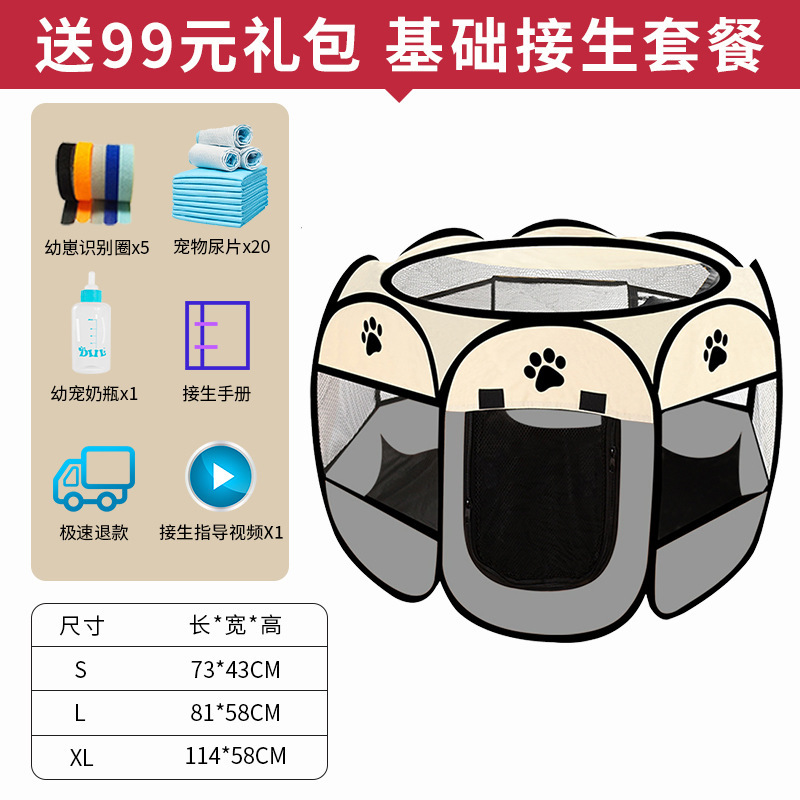 送99元礼包 基础接生套餐

幼崽识别圈x5
宠物尿片x20
幼宠奶瓶x1
接生手册
极速退款
接生指导视频X1

| 尺寸 | 长*宽*高 |
|---|---|
| S | 73*43CM |
| L | 81*58CM |
| XL | 114*58CM |